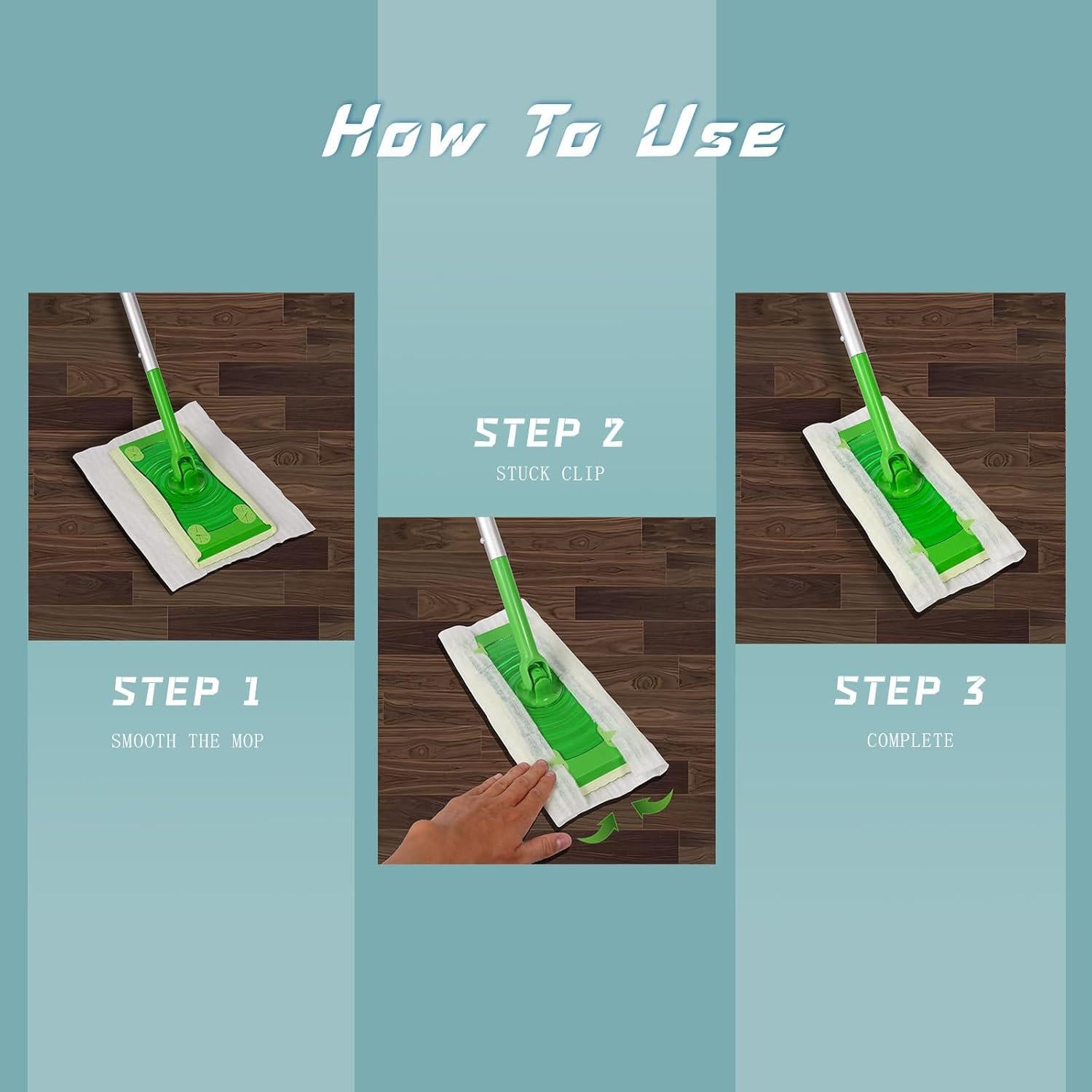 How To Use

STEP 1

SMOOTH THE MOP

STEP 2

STUCK CLIP

STEP 3

COMPLETE