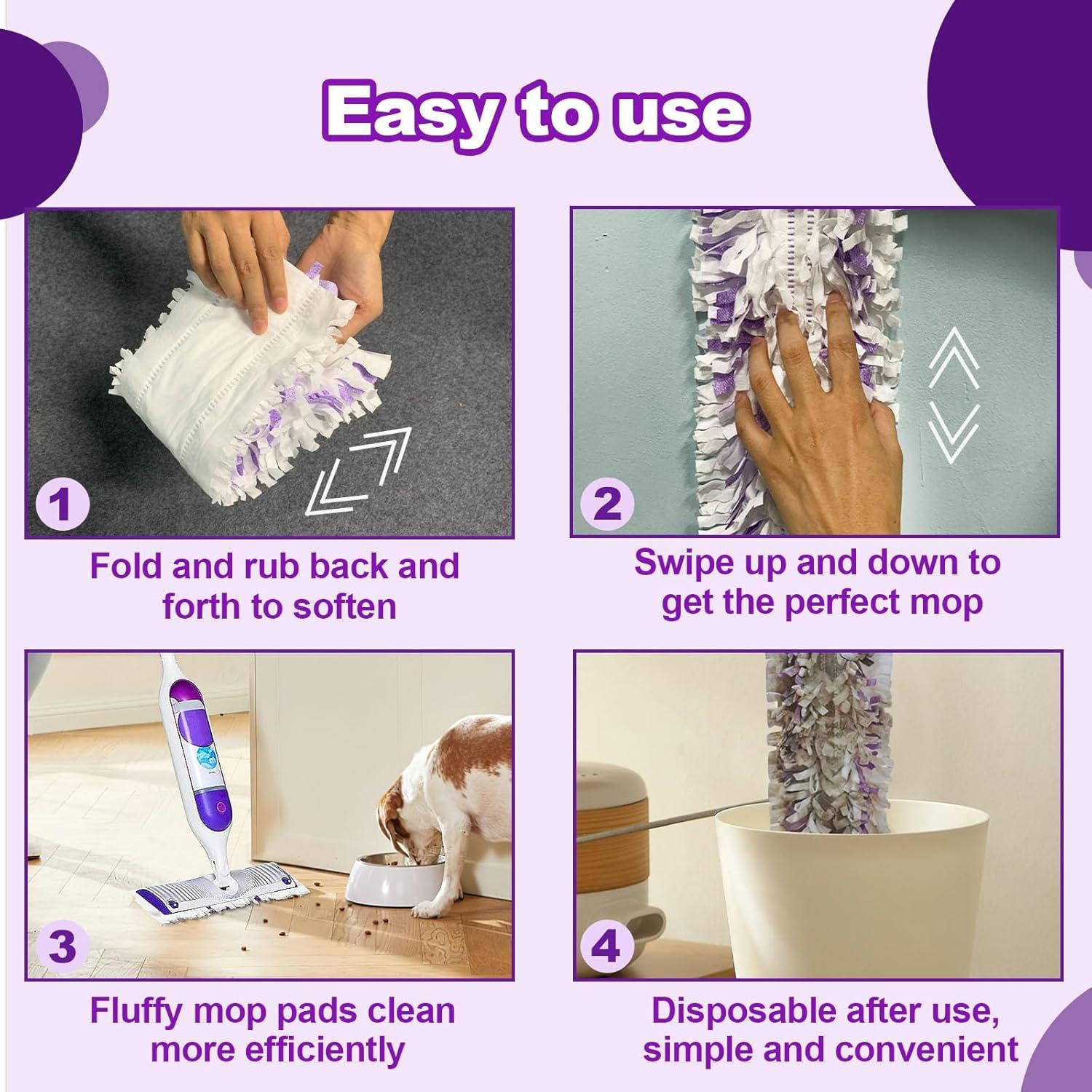 Easy to use

1

Fold and rub back and forth to soften

2

Swipe up and down to get the perfect mop

3

Fluffy mop pads clean more efficiently

4

Disposable after use, simple and convenient