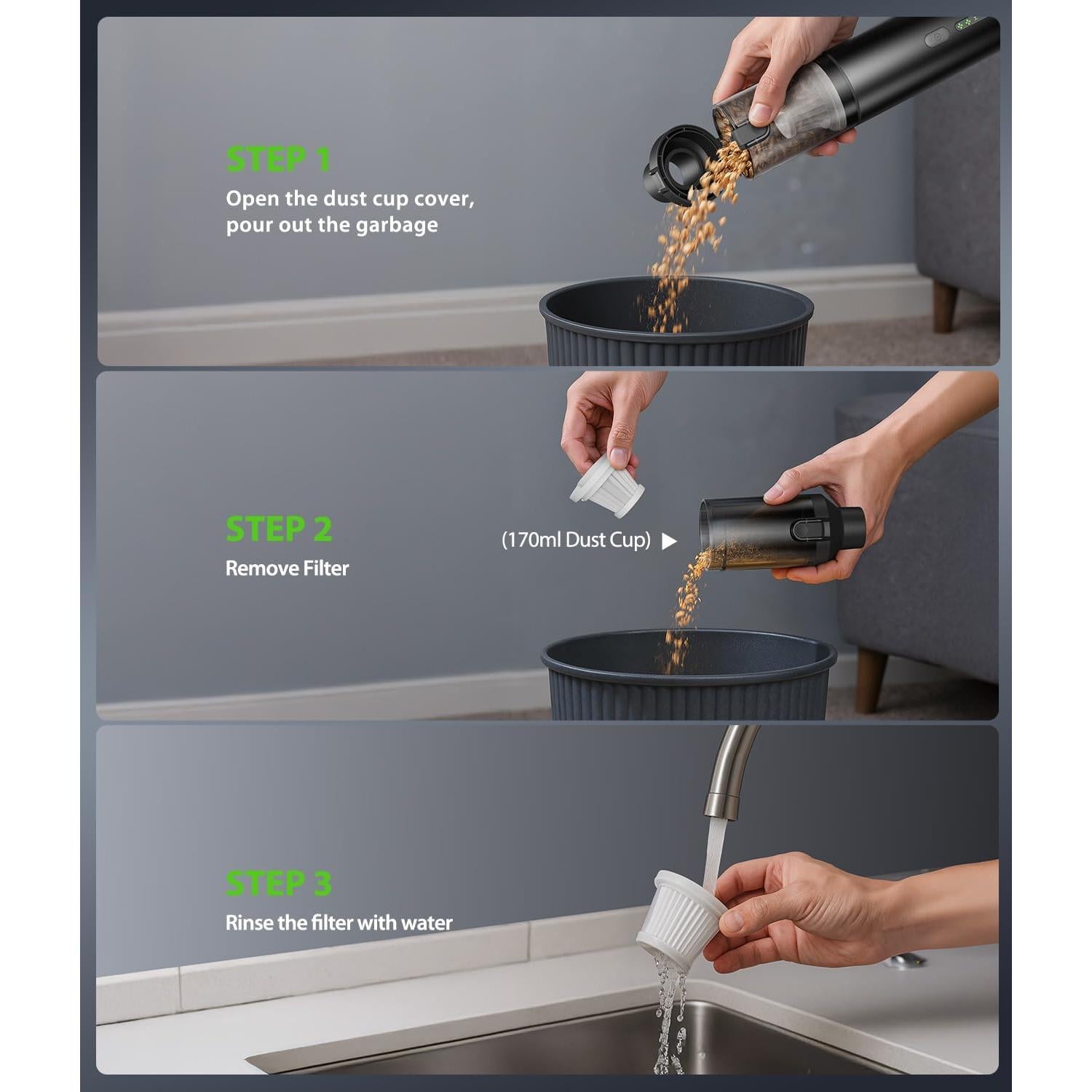 STEP 1

Open the dust cup cover, pour out the garbage

STEP 2

Remove Filter

(170ml Dust Cup) ▶

STEP 3

Rinse the filter with water