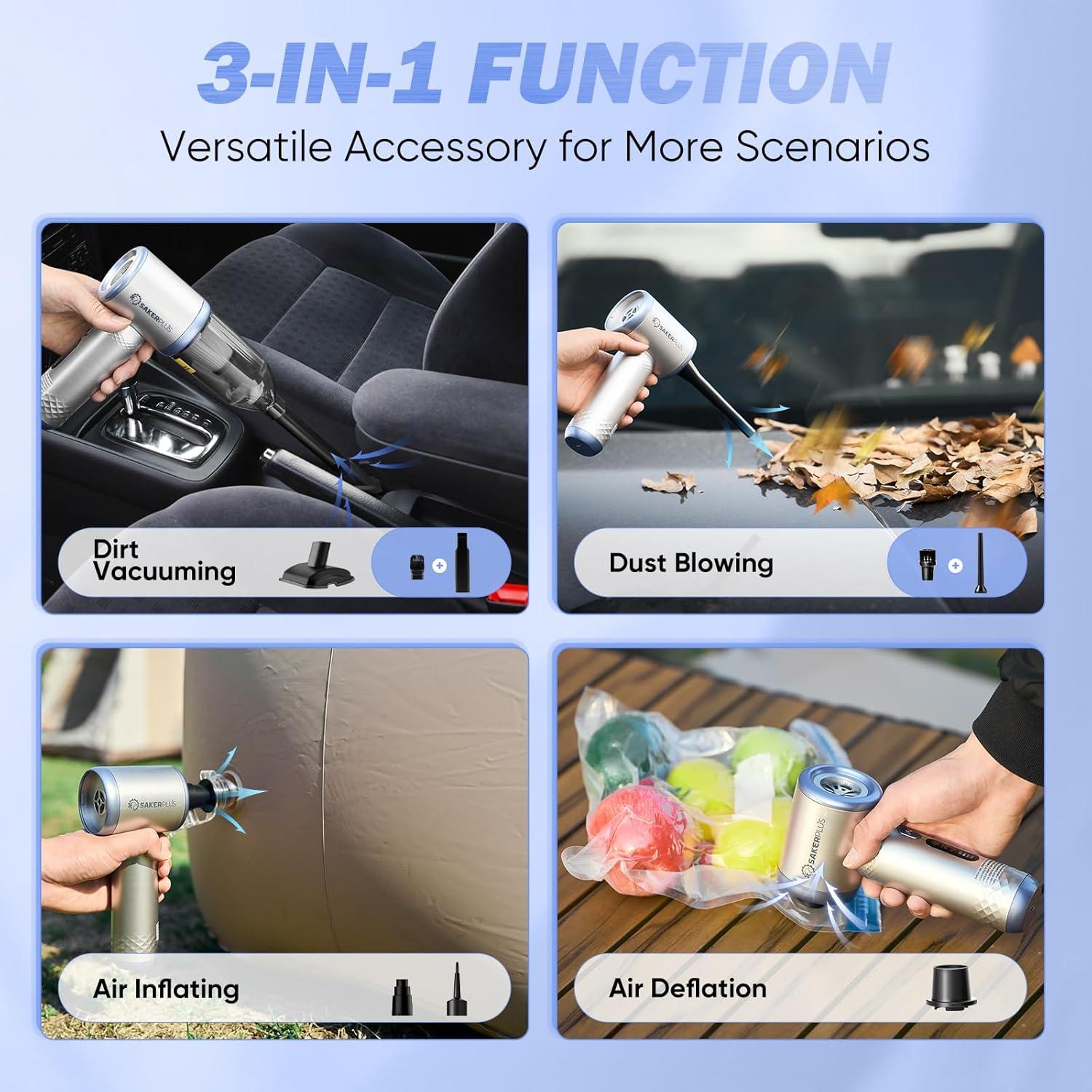 3-IN-1 FUNCTION

Versatile Accessory for More Scenarios

SAKERPLUS

Dirt Vacuuming

+

SAKERPLUS

Dust Blowing

+

SAKERPLUS

Air Inflating

SAKERPLUS

Air Deflation