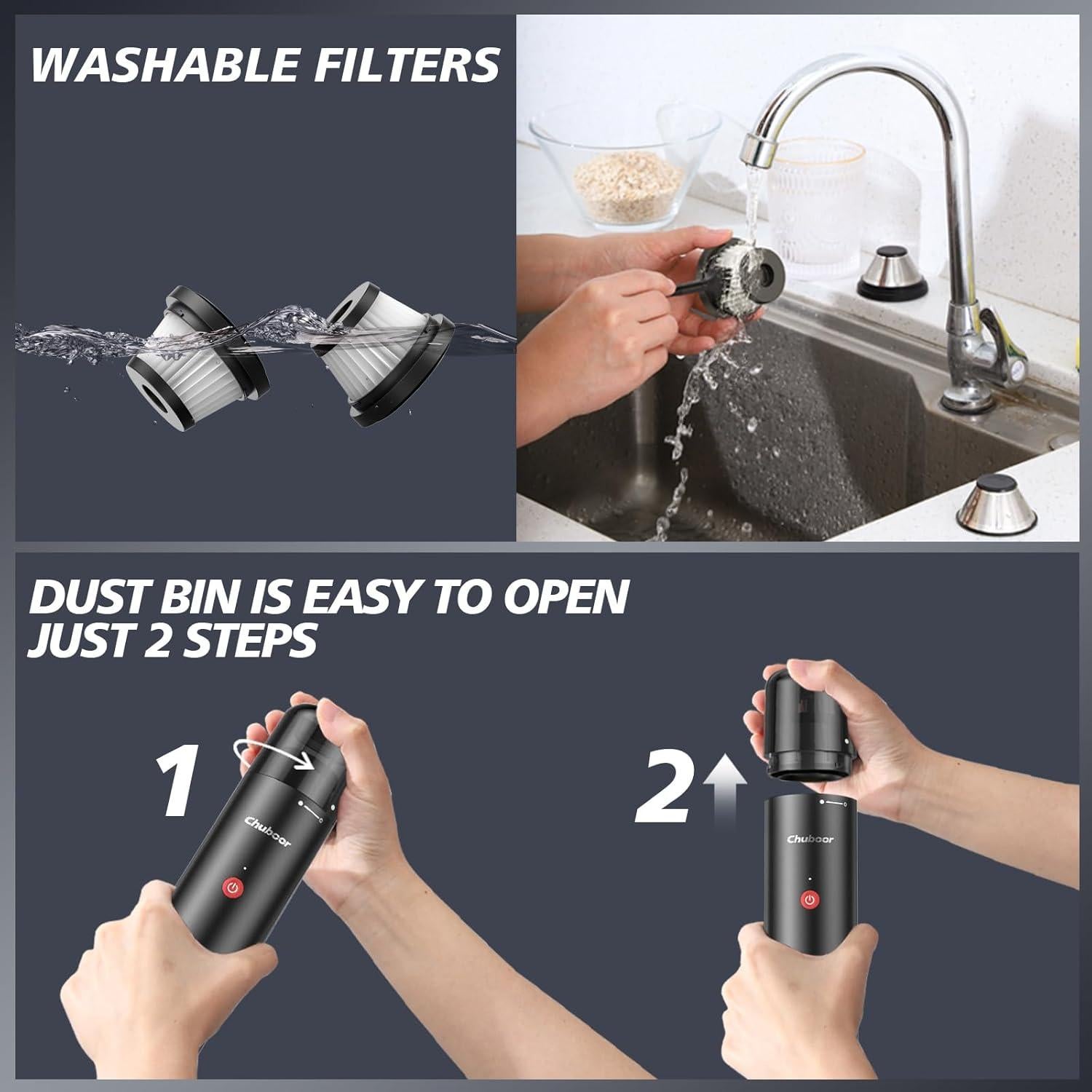 WASHABLE FILTERS

DUST BIN IS EASY TO OPEN
JUST 2 STEPS

1

Chuboor

2

Chuboor