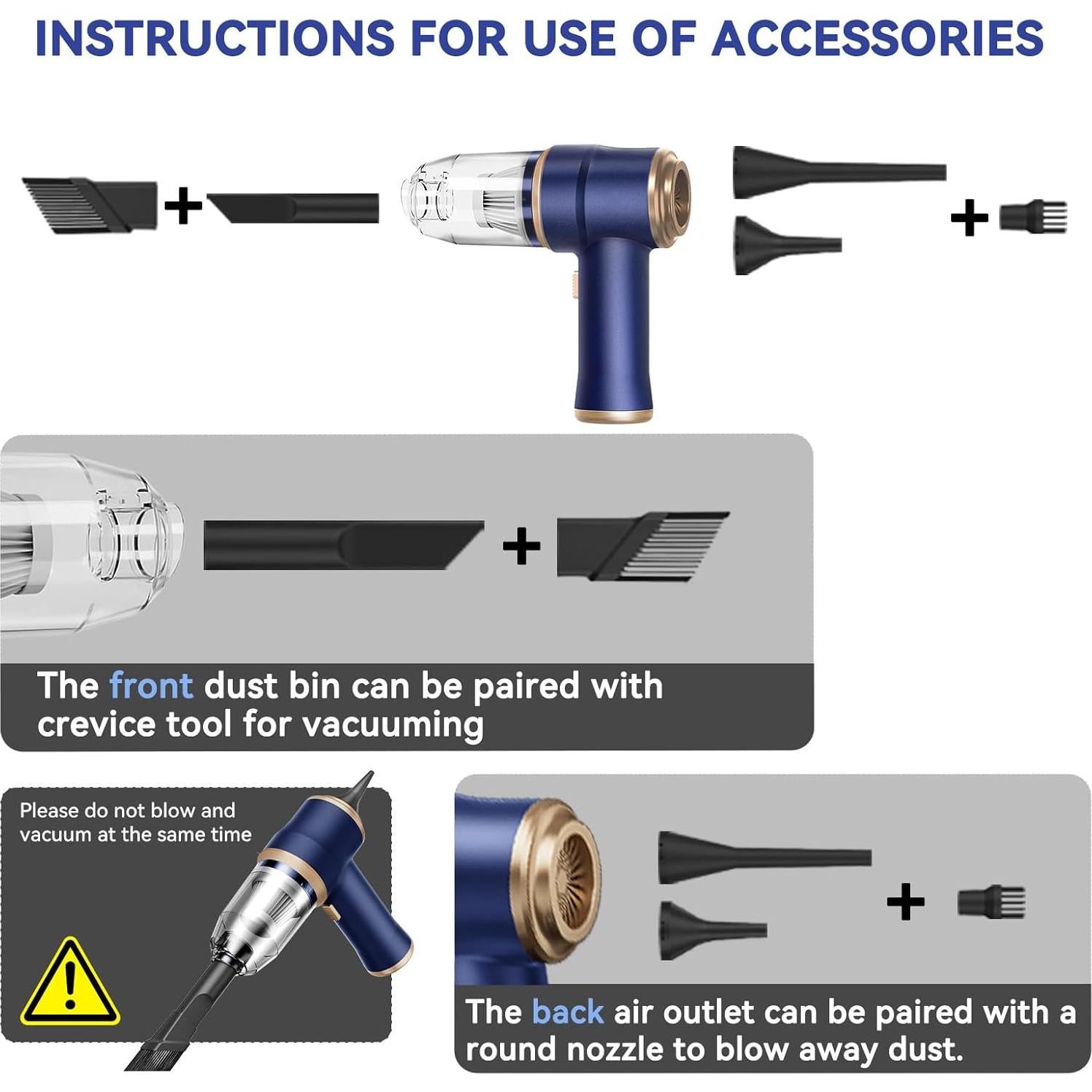 INSTRUCTIONS FOR USE OF ACCESSORIES

+

+

+

The front dust bin can be paired with crevice tool for vacuuming

Please do not blow and vacuum at the same time

+

The back air outlet can be paired with a round nozzle to blow away dust.