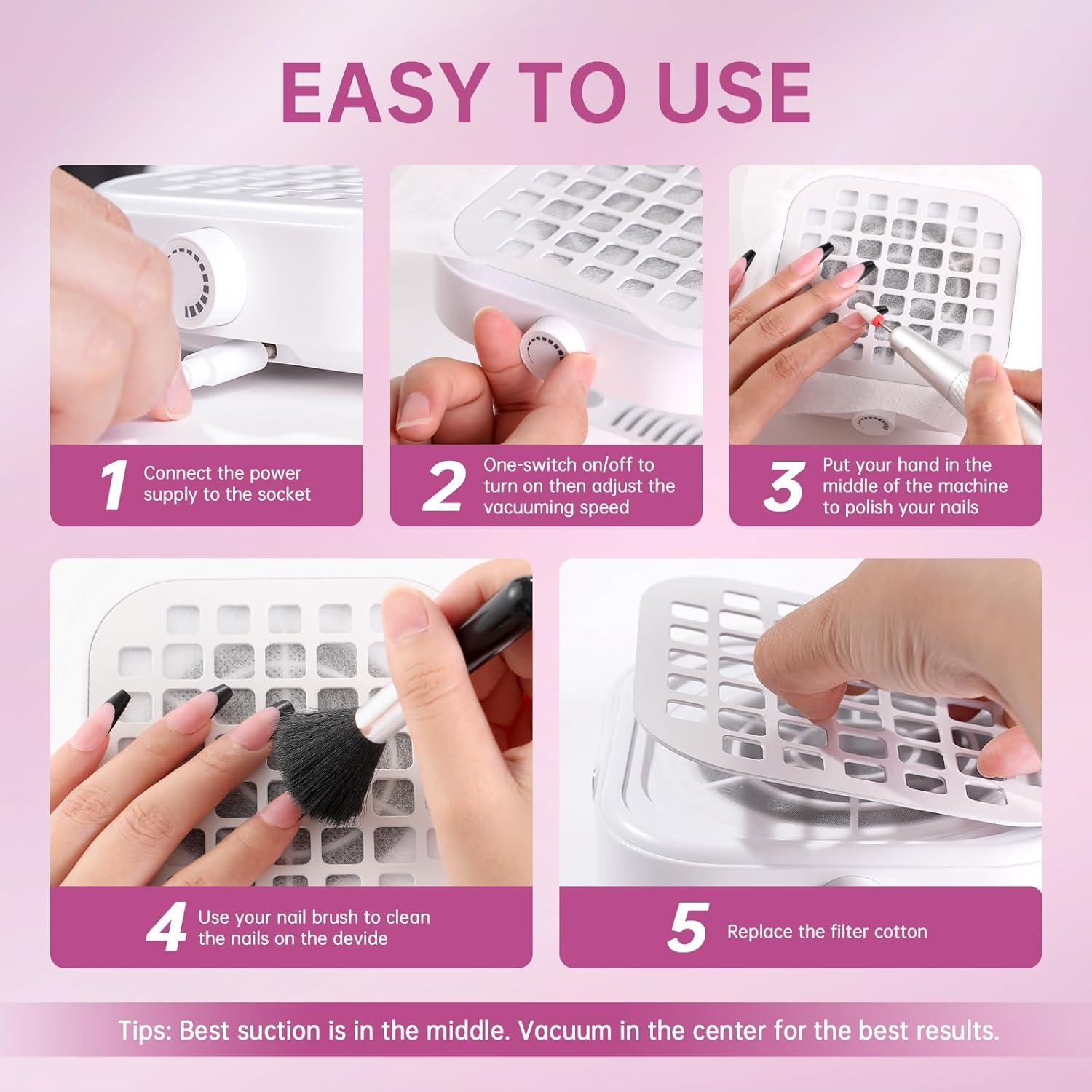 EASY TO USE

1 Connect the power supply to the socket

2 One-switch on/off to turn on then adjust the vacuuming speed

3 Put your hand in the middle of the machine to polish your nails

4 Use your nail brush to clean the nails on the devide

5 Replace the filter cotton

Tips: Best suction is in the middle. Vacuum in the center for the best results.