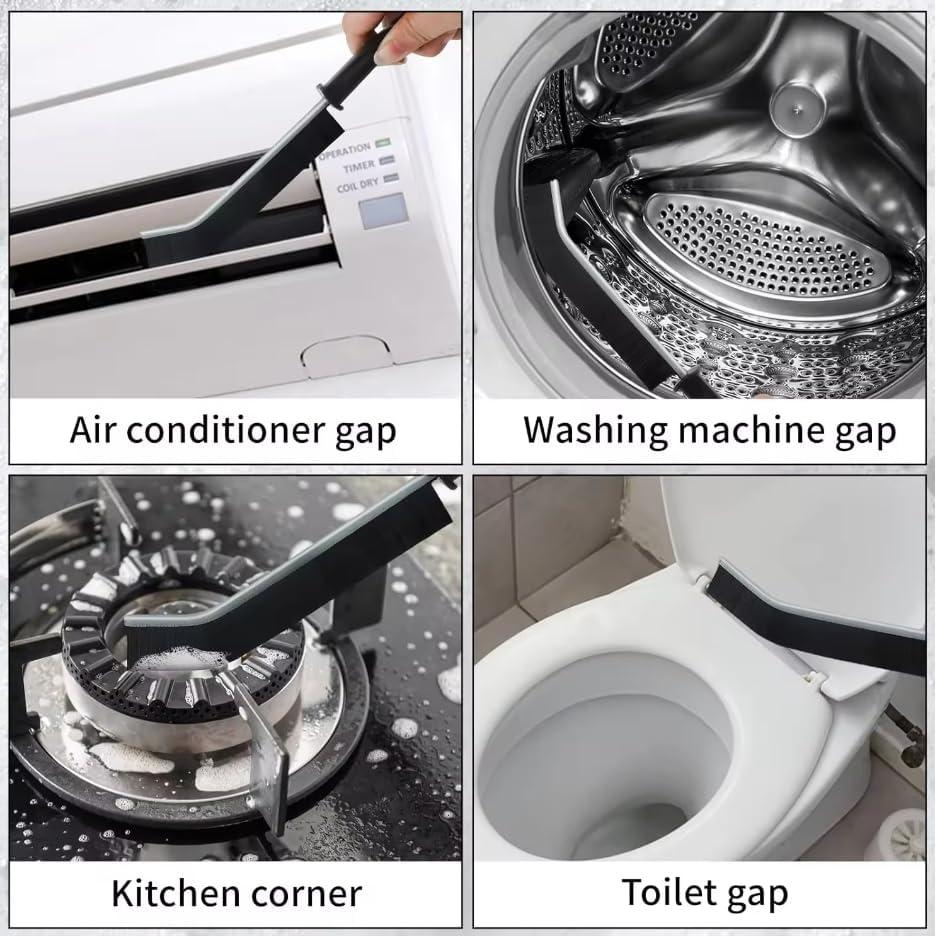 OPERATION
TIMER
COIL DRY

Air conditioner gap

Washing machine gap

Kitchen corner

Toilet gap