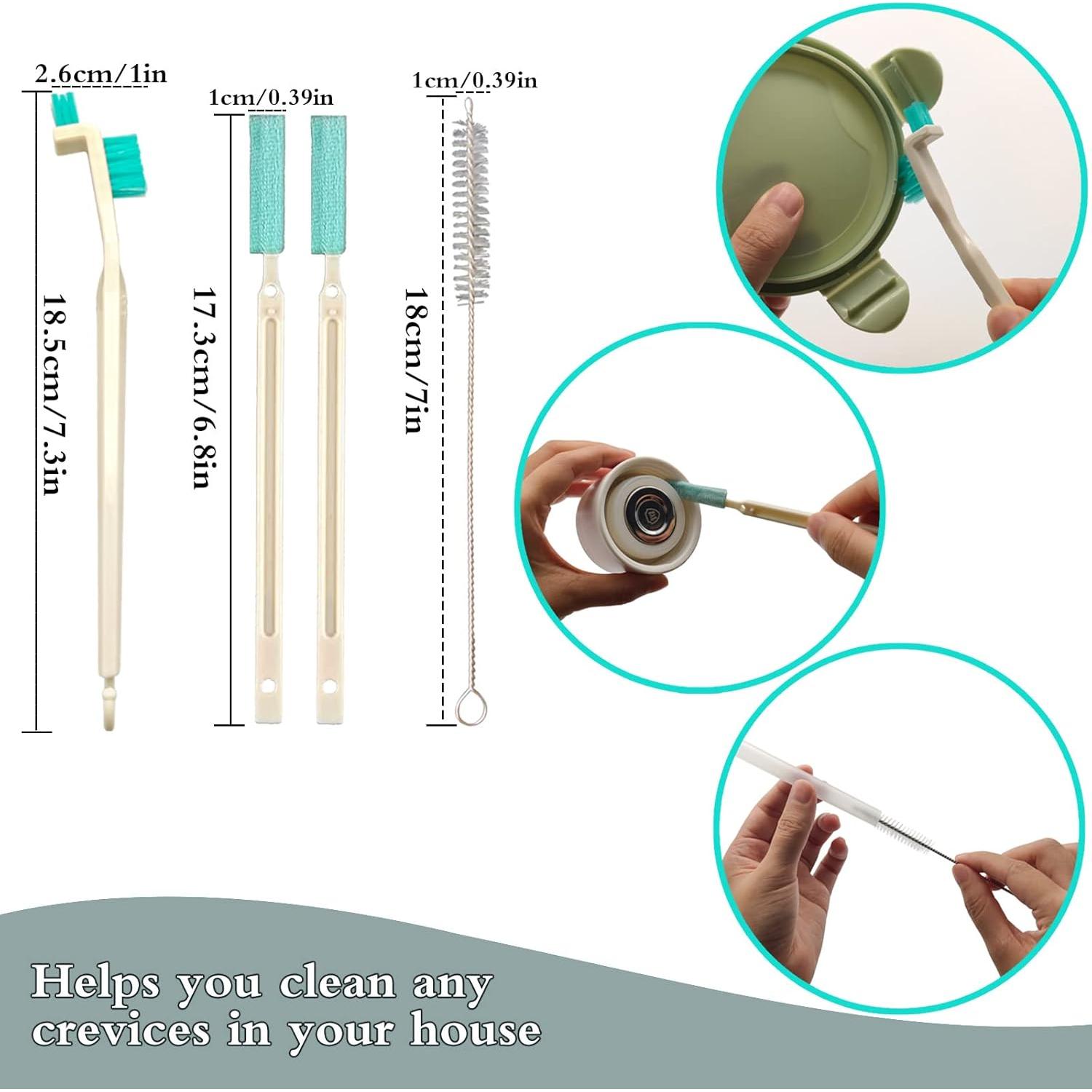 2.6cm/1in

18.5cm/7.3in

1cm/0.39in

17.3cm/6.8in

1cm/0.39in

18cm/7in

Helps you clean any crevices in your house