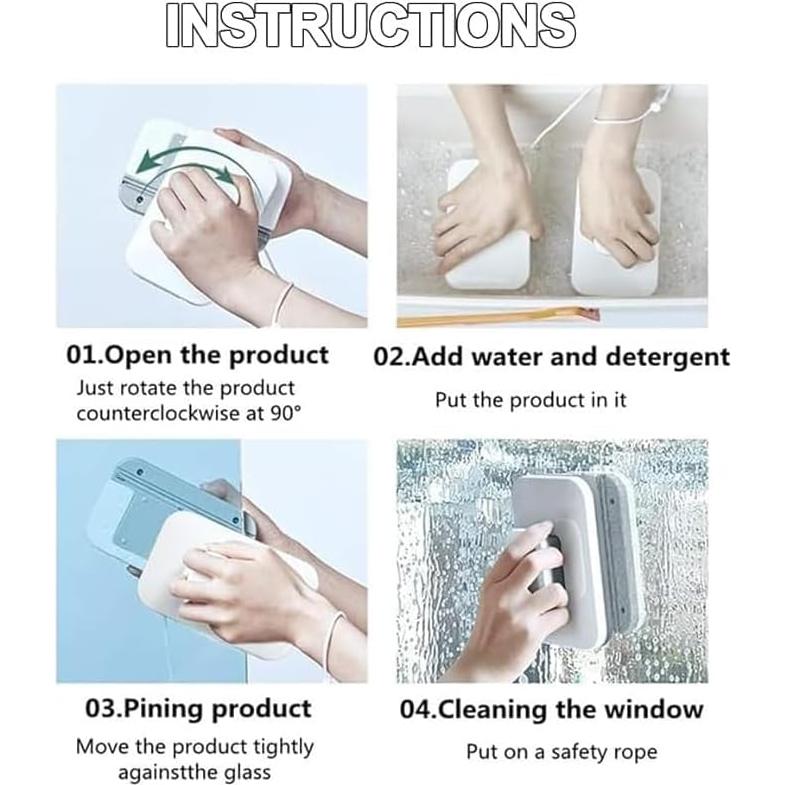 INSTRUCTIONS

01.Open the product
Just rotate the product counterclockwise at 90°

02.Add water and detergent
Put the product in it

03.Pining product
Move the product tightly againstthe glass

04.Cleaning the window
Put on a safety rope