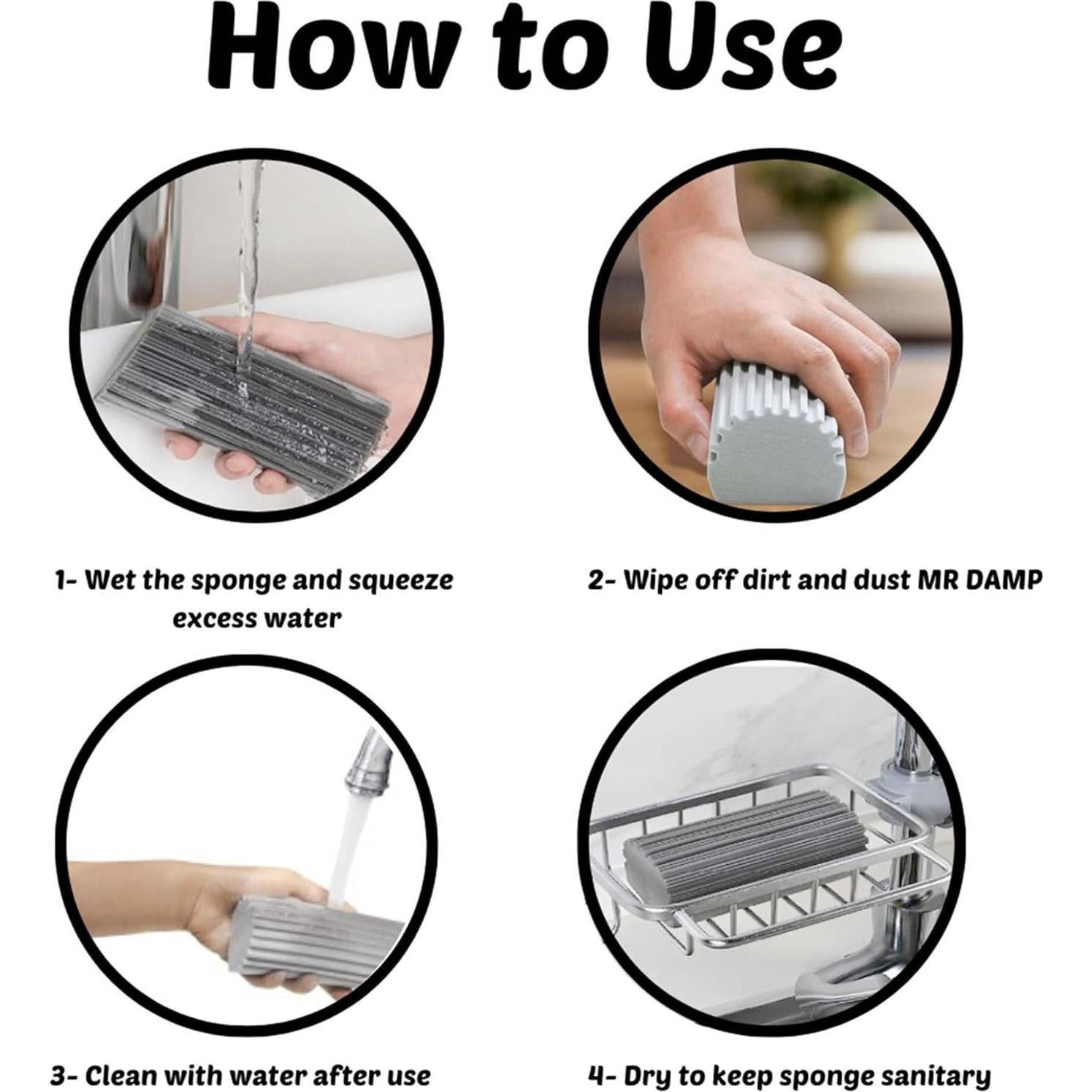 How to Use

1- Wet the sponge and squeeze excess water

2- Wipe off dirt and dust MR DAMP

3- Clean with water after use

4- Dry to keep sponge sanitary