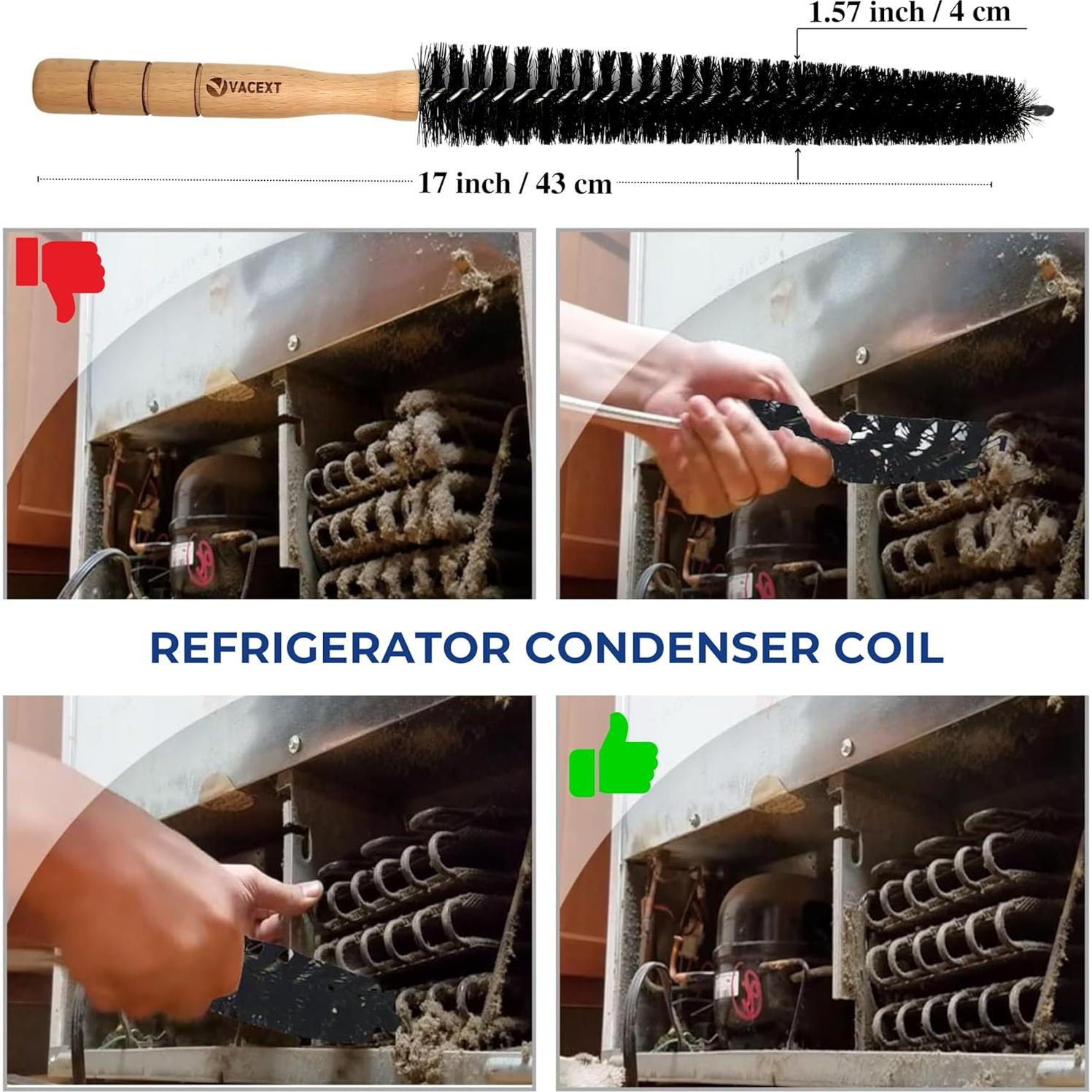 1.57 inch / 4 cm

VACEXT

17 inch / 43 cm

REFRIGERATOR CONDENSER COIL