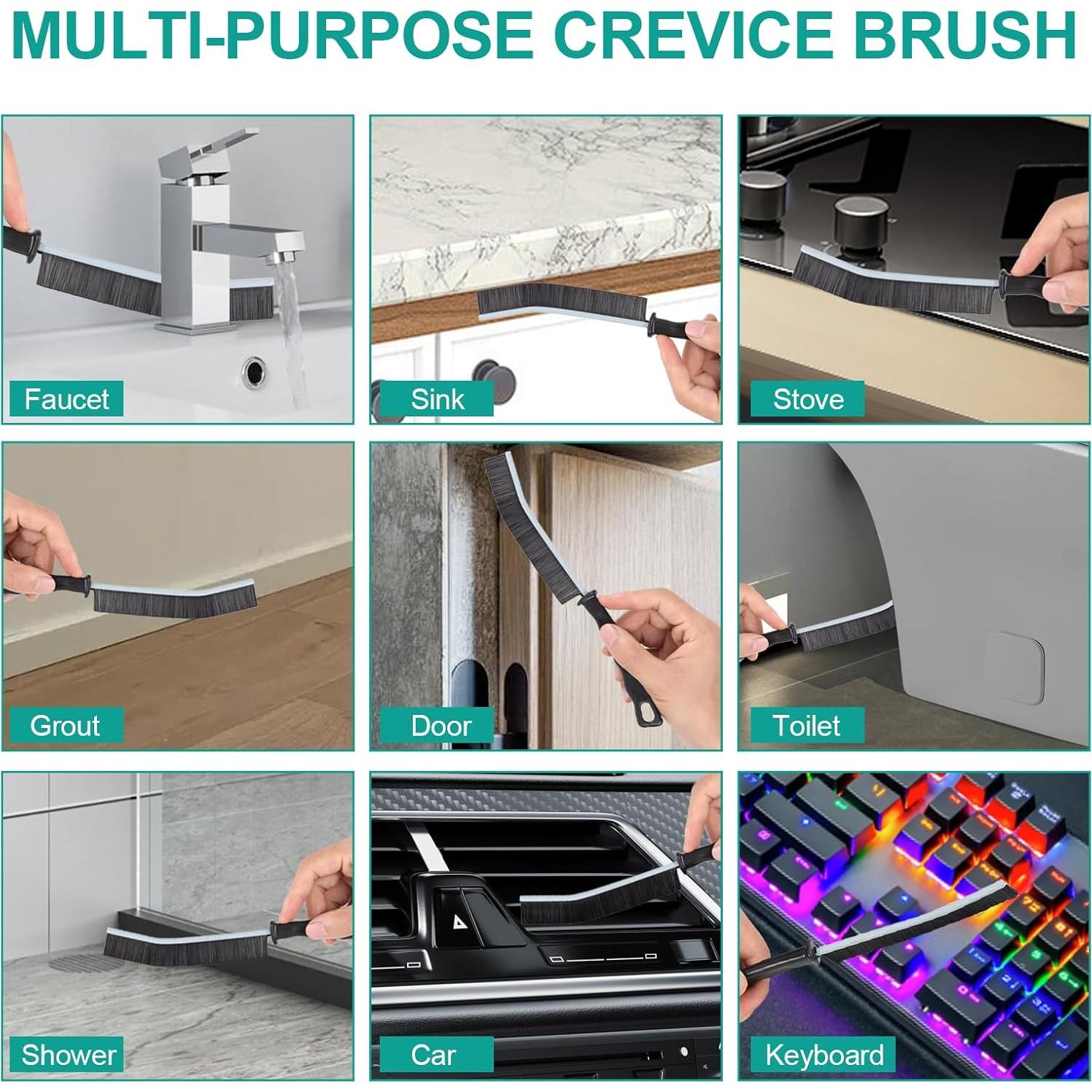 MULTI-PURPOSE CREVICE BRUSH

Faucet

Sink

Stove

Grout

Door

Toilet

Shower

Car

Keyboard