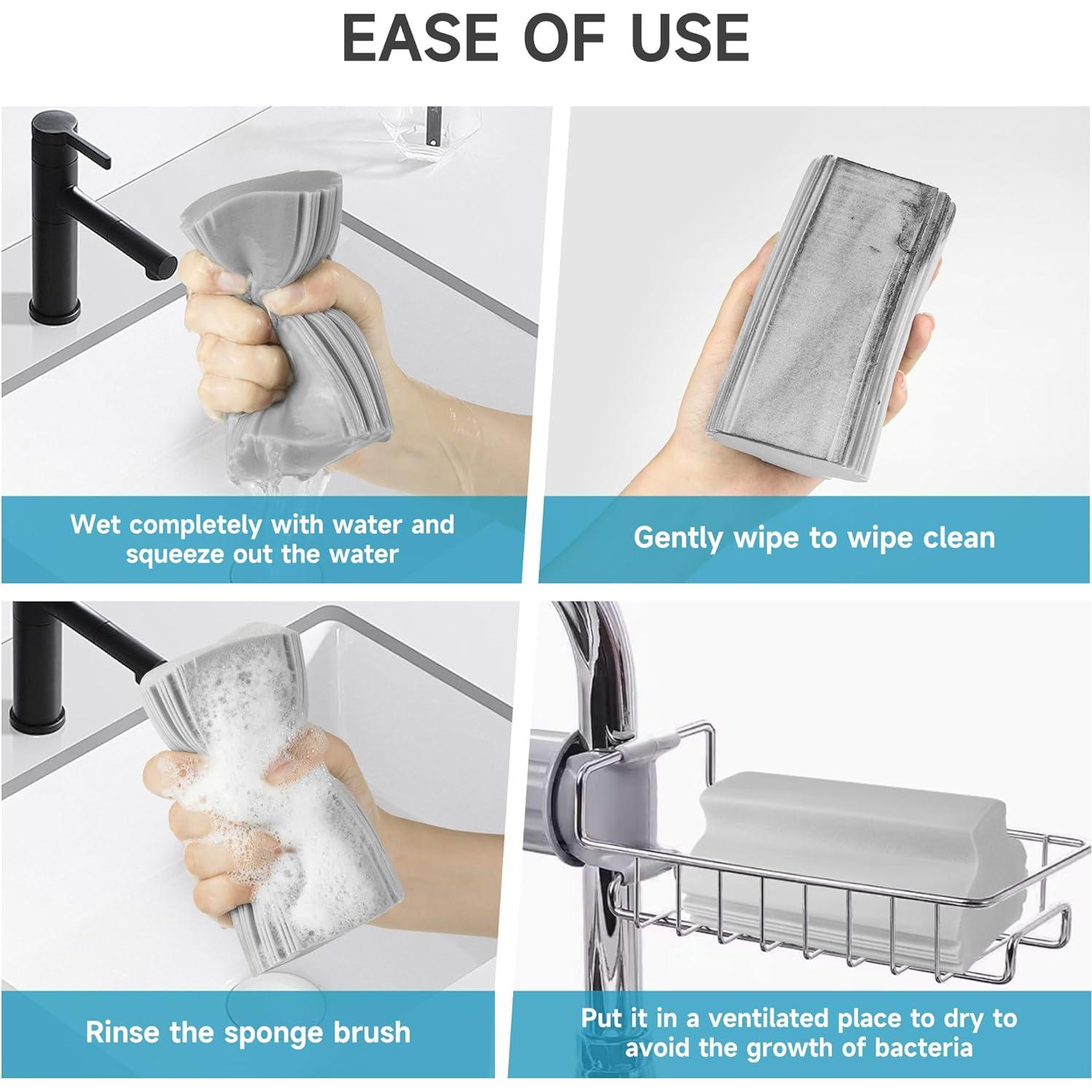 EASE OF USE

Wet completely with water and squeeze out the water

Gently wipe to wipe clean

Rinse the sponge brush

Put it in a ventilated place to dry to avoid the growth of bacteria