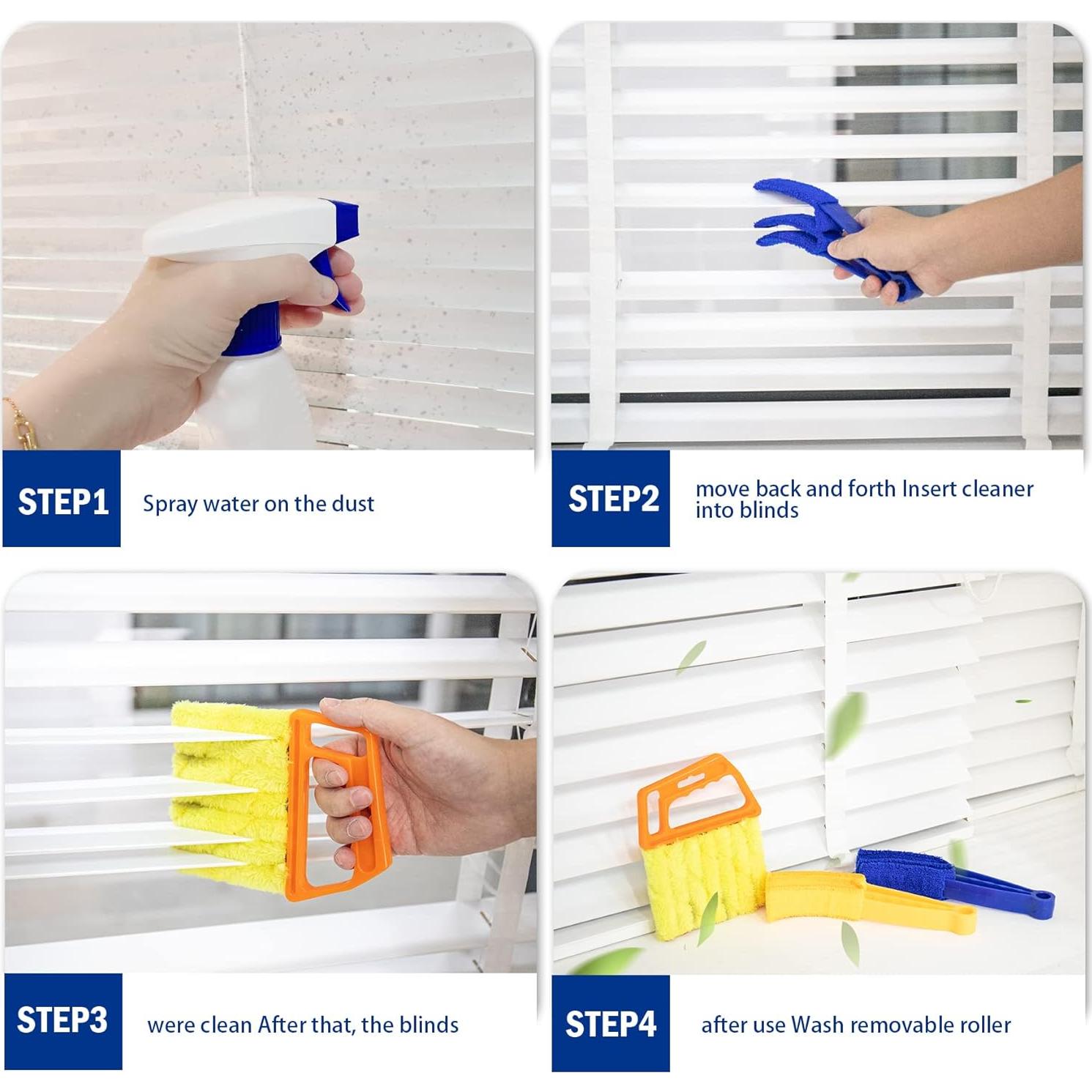 STEP1

Spray water on the dust

STEP2

move back and forth Insert cleaner into blinds

STEP3

were clean After that, the blinds

STEP4

after use Wash removable roller