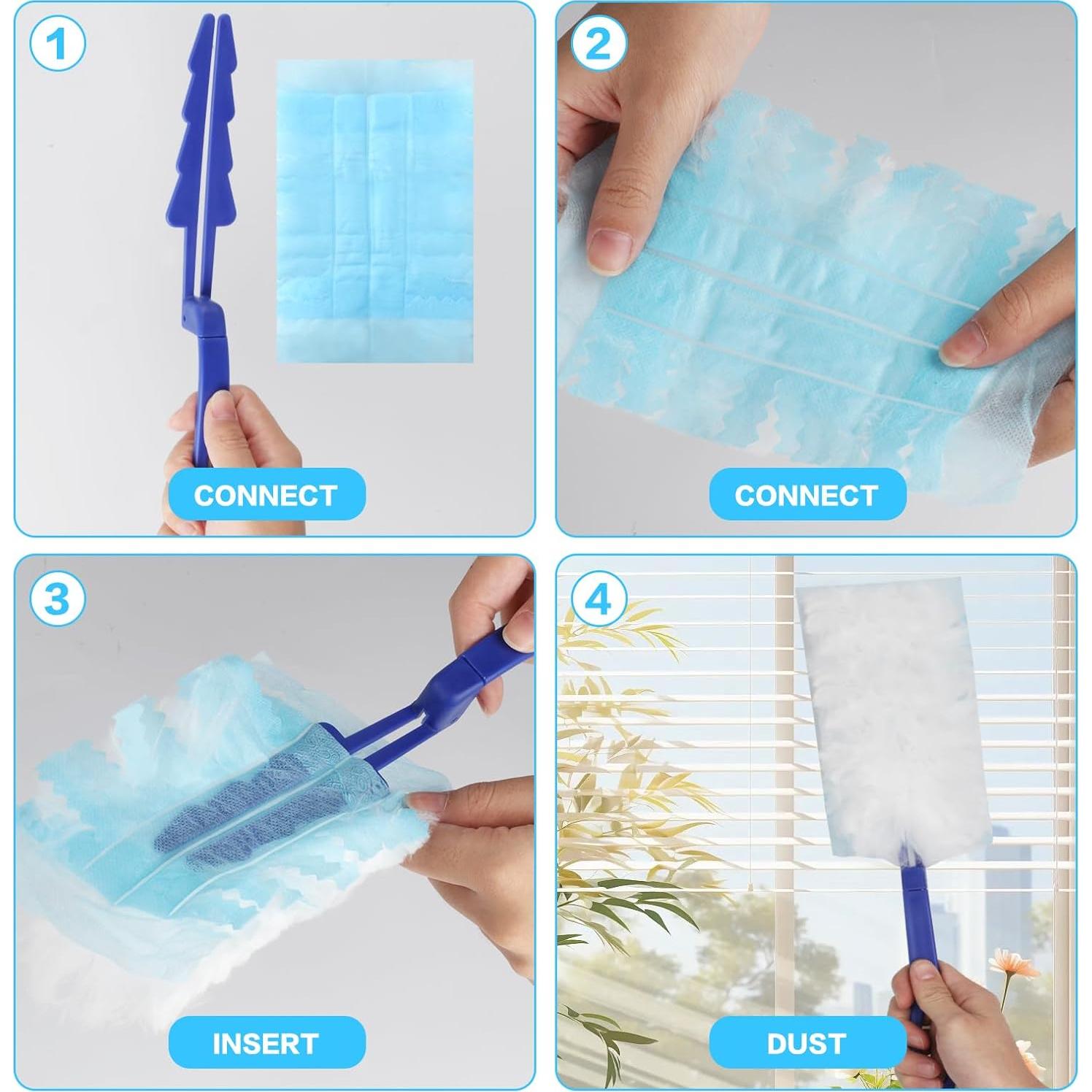 1

CONNECT

2

CONNECT

3

INSERT

4

DUST