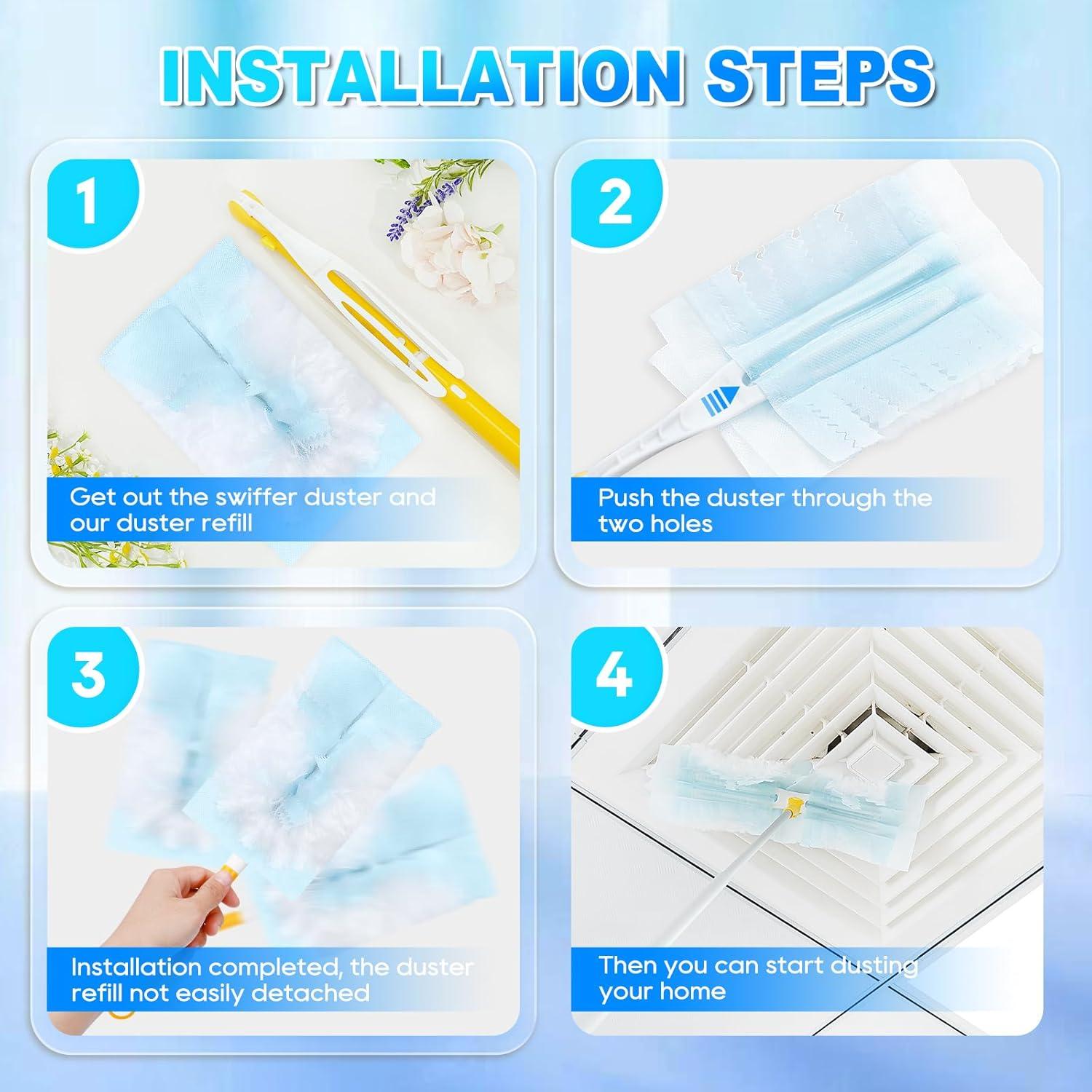 INSTALLATION STEPS

1

Get out the swiffer duster and our duster refill

2

Push the duster through the two holes

3

Installation completed, the duster refill not easily detached

4

Then you can start dusting your home