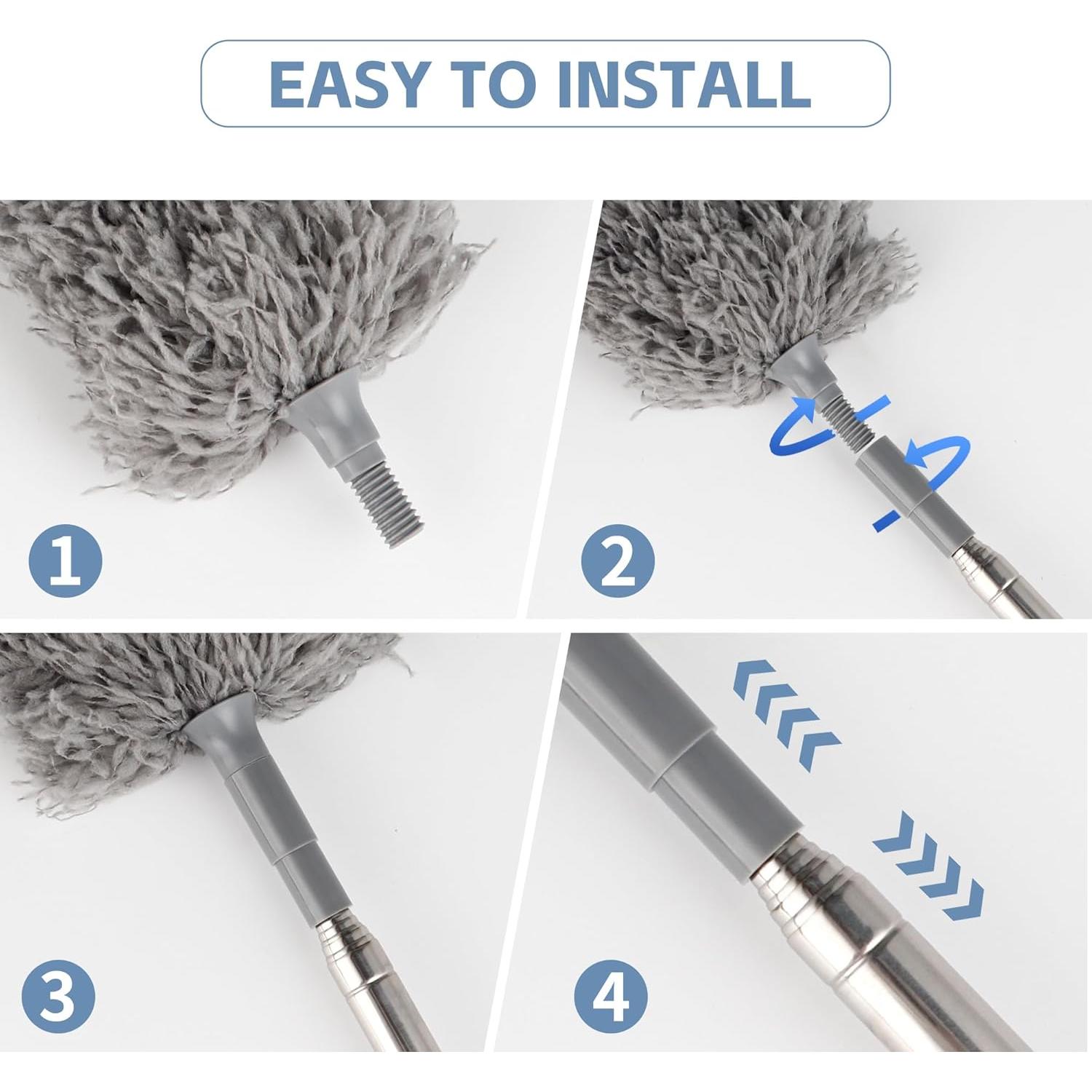 EASY TO INSTALL

1

2

3

4