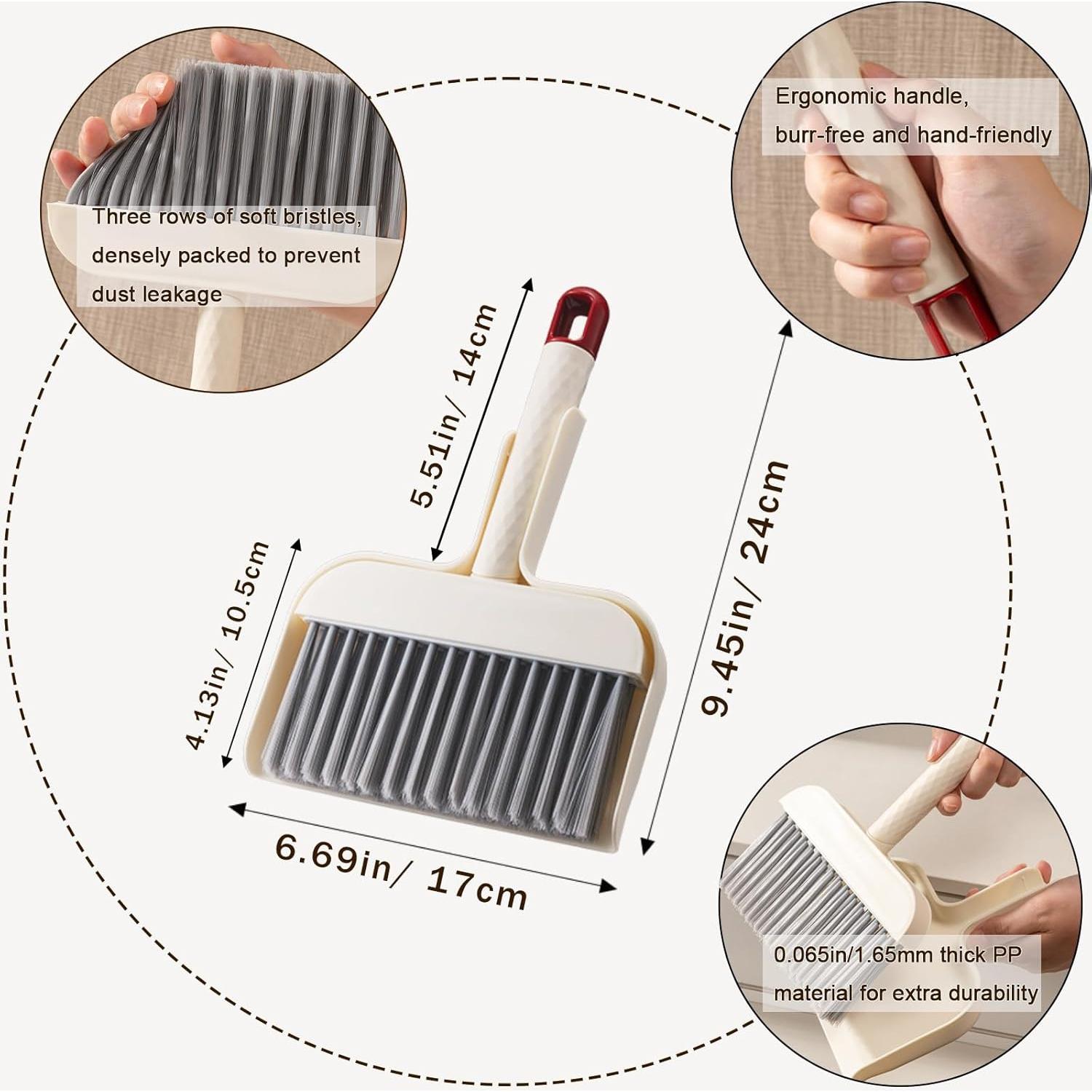 Three rows of soft bristles, densely packed to prevent dust leakage

Ergonomic handle, burr-free and hand-friendly

5.51in/ 14cm

4.13in/ 10.5cm

9.45in/ 24cm

6.69in/ 17cm

0.065in/1.65mm thick PP material for extra durability