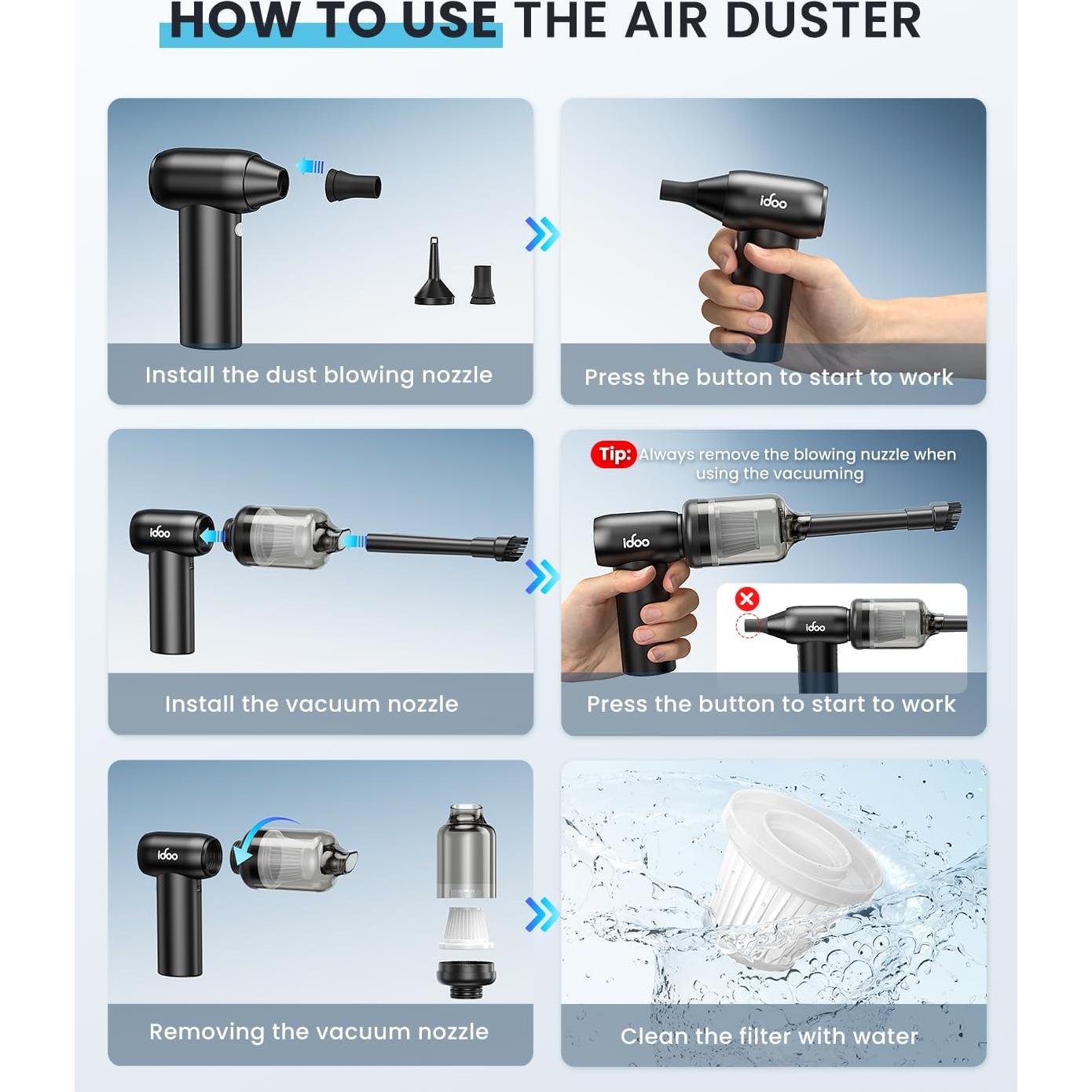 HOW TO USE THE AIR DUSTER

Install the dust blowing nozzle

idoo

Press the button to start to work

idoo

Install the vacuum nozzle

Tip: Always remove the blowing nuzzle when using the vacuuming

idoo

idoo

Press the button to start to work

idoo

Removing the vacuum nozzle

Clean the filter with water