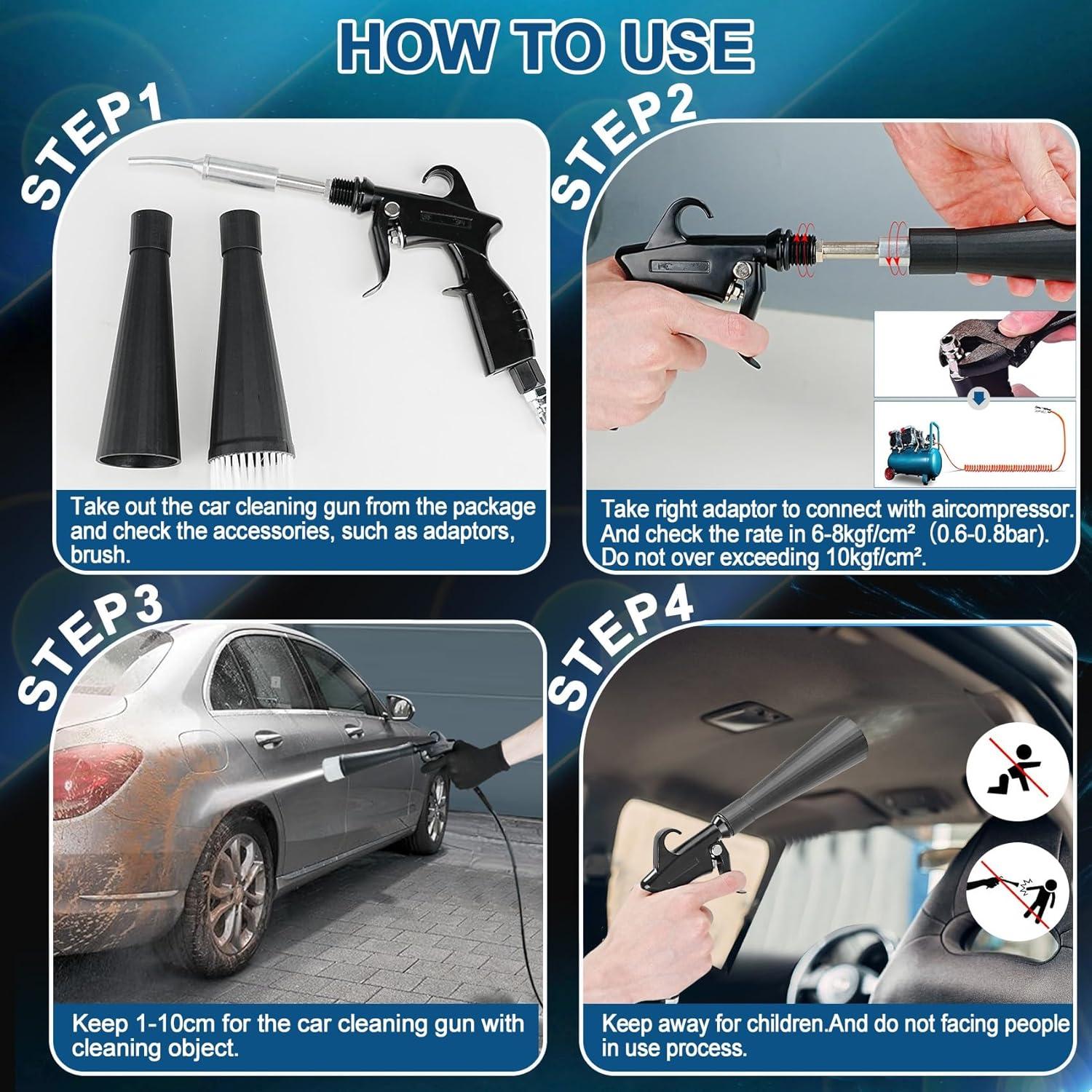 HOW TO USE

STEP1

Take out the car cleaning gun from the package and check the accessories, such as adaptors, brush.

STEP2

Take right adaptor to connect with aircompressor. And check the rate in 6-8kgf/cm² (0.6-0.8bar). Do not over exceeding 10kgf/cm².

STEP3

Keep 1-10cm for the car cleaning gun with cleaning object.

STEP4

Keep away for children.And do not facing people in use process.