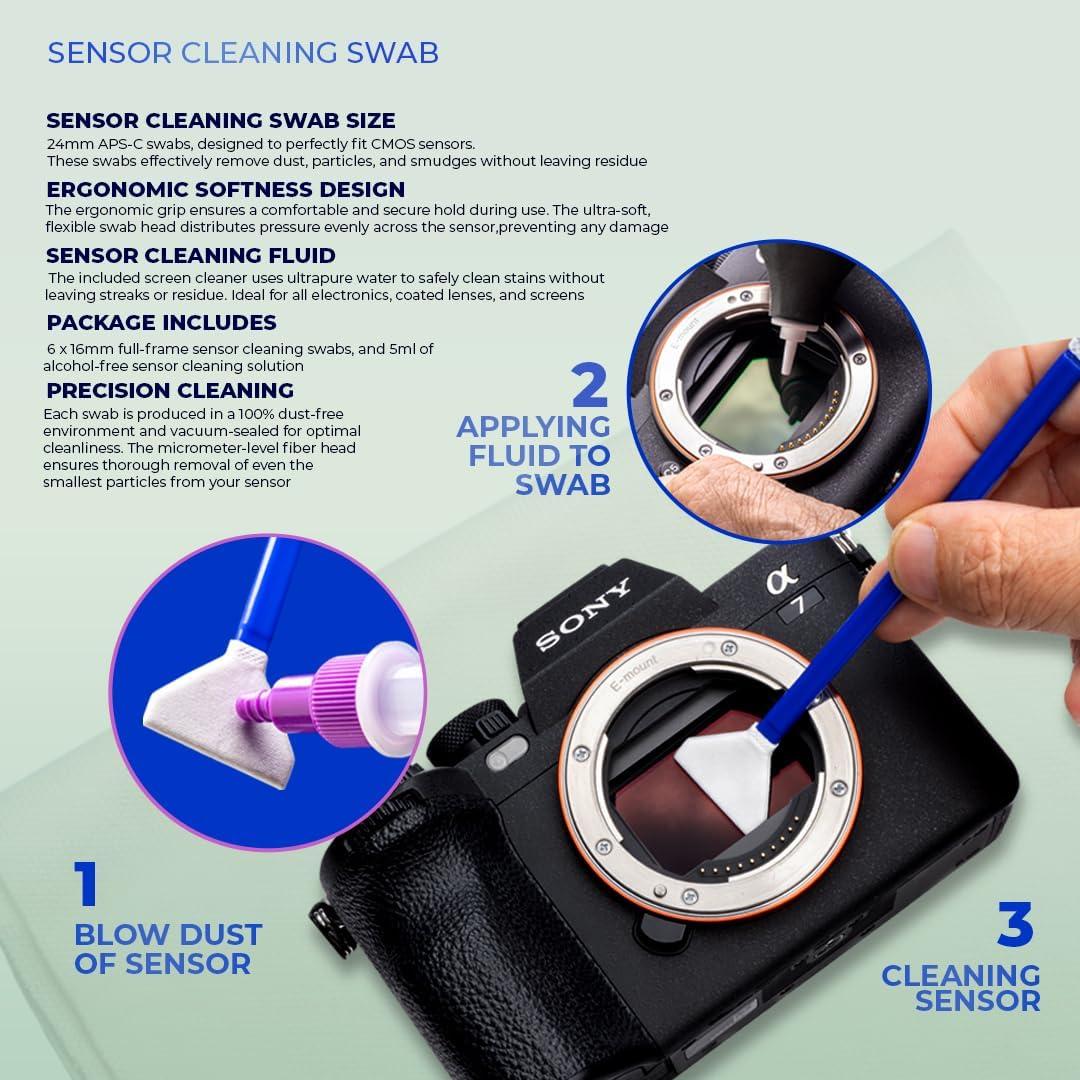 SENSOR CLEANING SWAB

SENSOR CLEANING SWAB SIZE
24mm APS-C swabs, designed to perfectly fit CMOS sensors. These swabs effectively remove dust, particles, and smudges without leaving residue

ERGONOMIC SOFTNESS DESIGN
The ergonomic grip ensures a comfortable and secure hold during use. The ultra-soft, flexible swab head distributes pressure evenly across the sensor,preventing any damage

SENSOR CLEANING FLUID
The included screen cleaner uses ultrapure water to safely clean stains without leaving streaks or residue. Ideal for all electronics, coated lenses, and screens

PACKAGE INCLUDES
6 x 16mm full-frame sensor cleaning swabs, and 5ml of alcohol-free sensor cleaning solution

PRECISION CLEANING
Each swab is produced in a 100% dust-free environment and vacuum-sealed for optimal cleanliness. The micrometer-level fiber head ensures thorough removal of even the smallest particles from your sensor

2
APPLYING FLUID TO SWAB

E-mount

SONY
α 7

E-mount

1
BLOW DUST OF SENSOR

3
CLEANING SENSOR