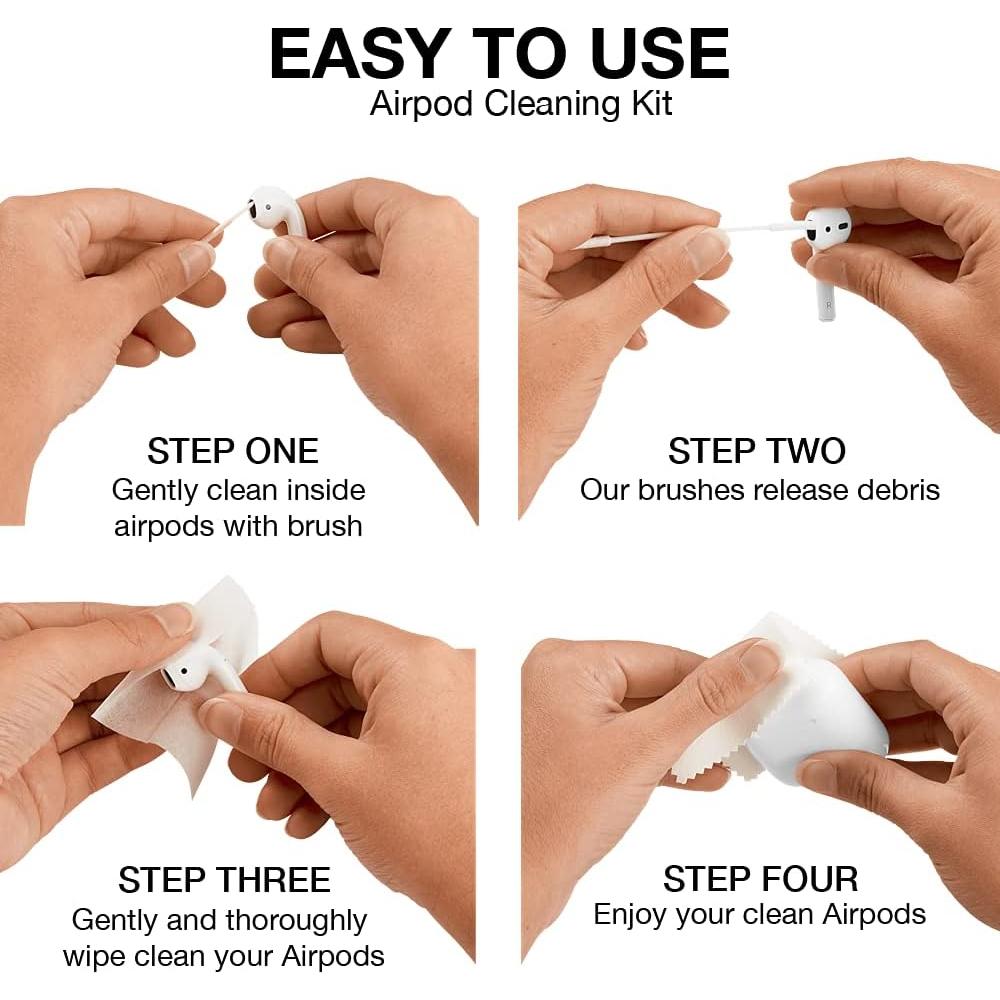 EASY TO USE
Airpod Cleaning Kit

STEP ONE
Gently clean inside airpods with brush

STEP TWO
Our brushes release debris

STEP THREE
Gently and thoroughly wipe clean your Airpods

STEP FOUR
Enjoy your clean Airpods