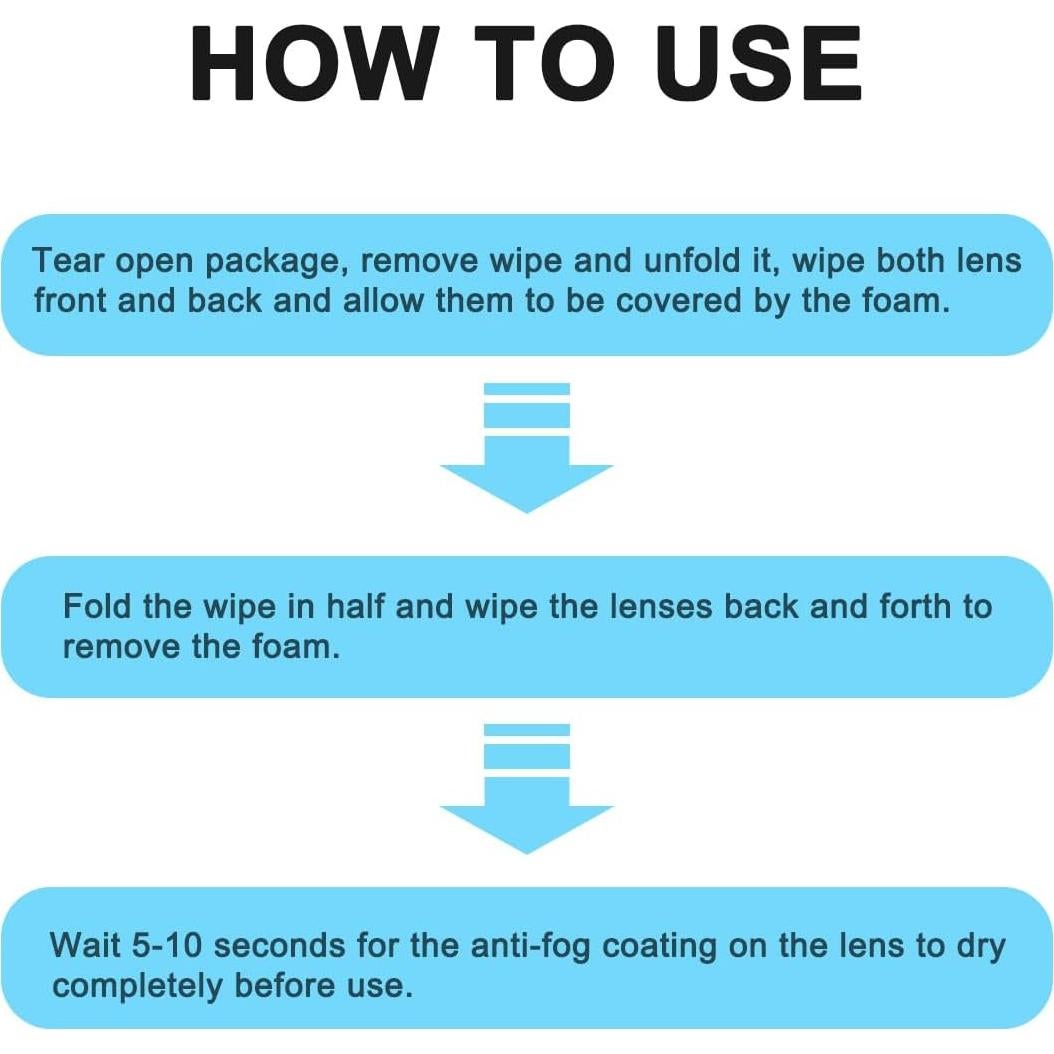 HOW TO USE

Tear open package, remove wipe and unfold it, wipe both lens front and back and allow them to be covered by the foam.

Fold the wipe in half and wipe the lenses back and forth to remove the foam.

Wait 5-10 seconds for the anti-fog coating on the lens to dry completely before use.