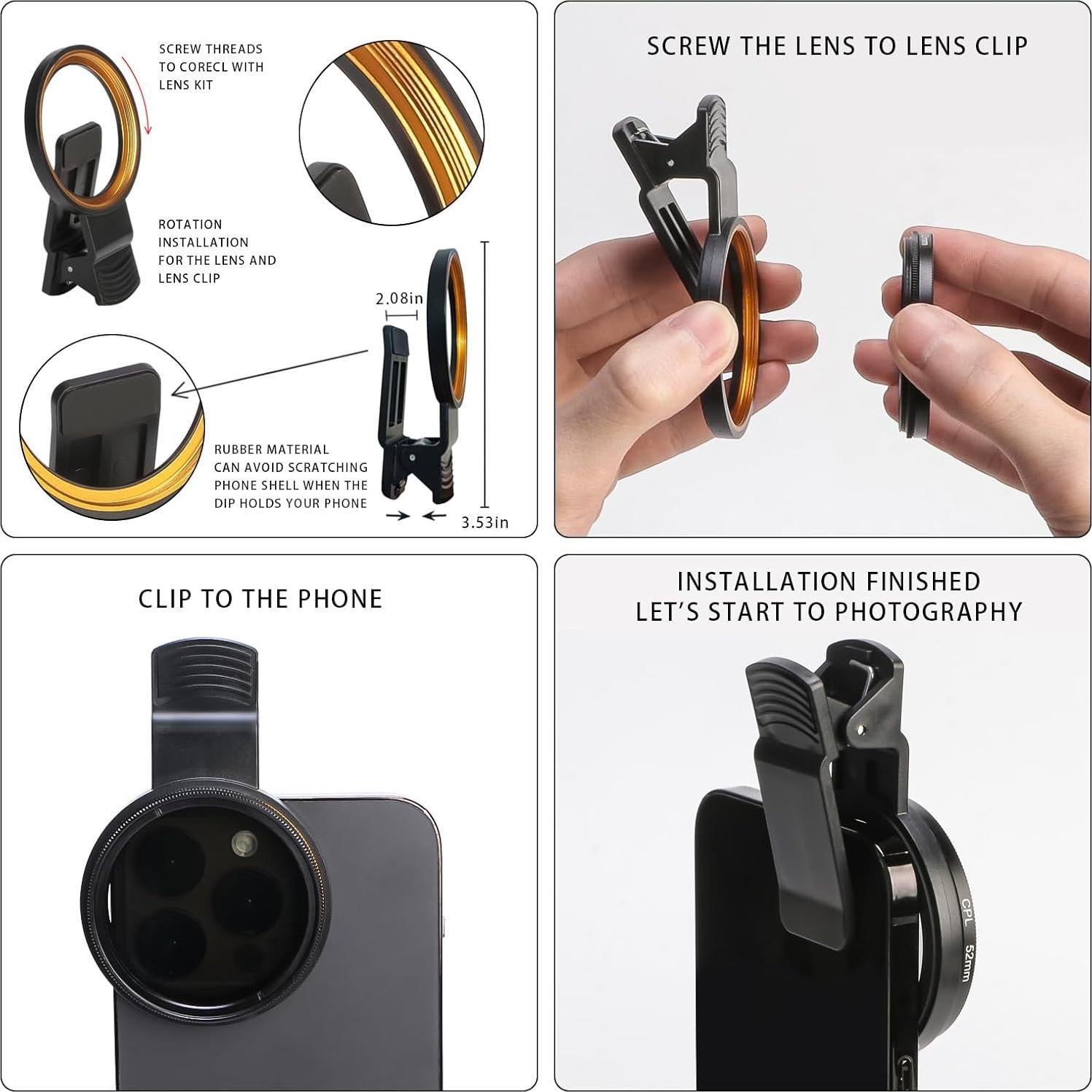 SCREW THREADS TO CORECL WITH LENS KIT

ROTATION INSTALLATION FOR THE LENS AND LENS CLIP

2.08in

RUBBER MATERIAL CAN AVOID SCRATCHING PHONE SHELL WHEN THE DIP HOLDS YOUR PHONE

3.53in

SCREW THE LENS TO LENS CLIP

CLIP TO THE PHONE

INSTALLATION FINISHED
LET'S START TO PHOTOGRAPHY

CPL 52mm