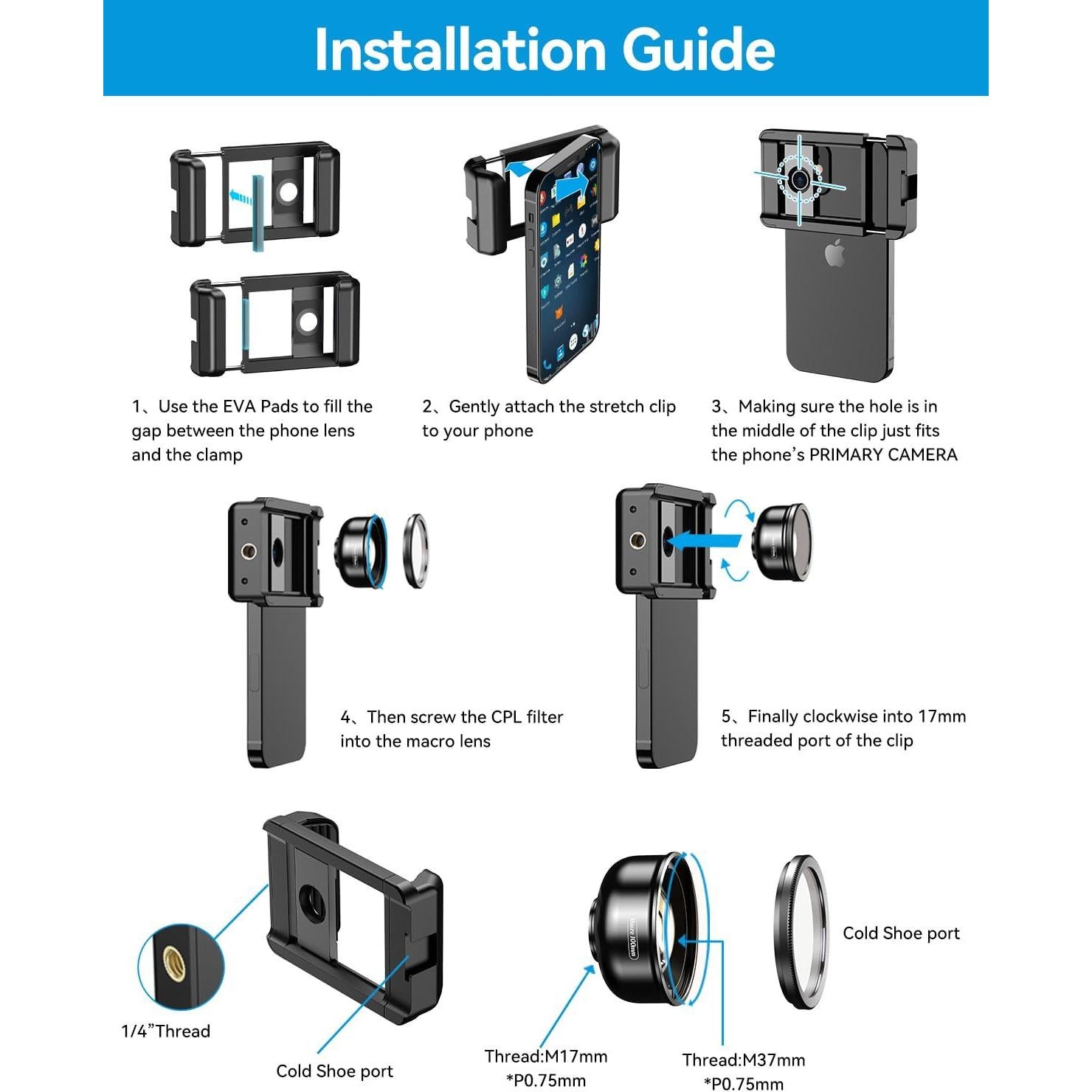 Installation Guide

1、Use the EVA Pads to fill the gap between the phone lens and the clamp

2、Gently attach the stretch clip to your phone

3、Making sure the hole is in the middle of the clip just fits the phone's PRIMARY CAMERA

4、Then screw the CPL filter into the macro lens

5、Finally clockwise into 17mm threaded port of the clip

1/4"Thread

Cold Shoe port

Macro 100mm

Thread:M17mm *P0.75mm

Thread:M37mm *P0.75mm

Cold Shoe port