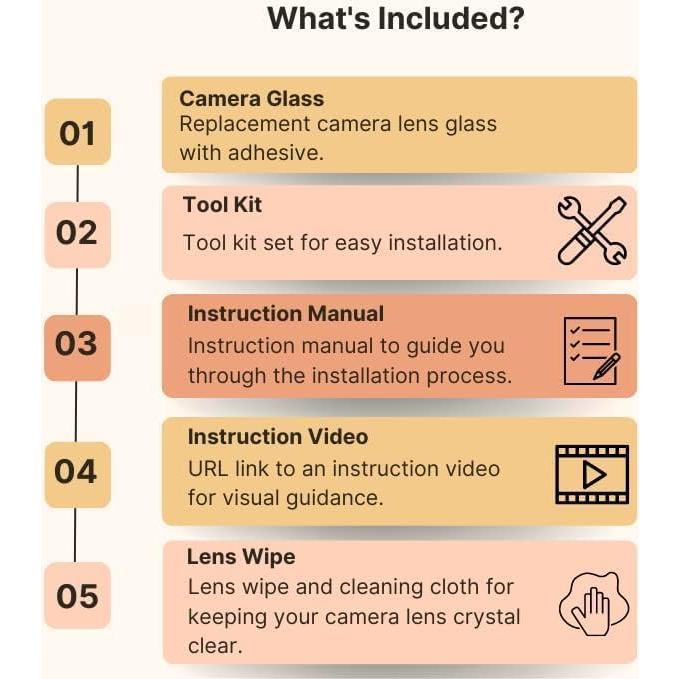 What's Included?

01

Camera Glass
Replacement camera lens glass with adhesive.

02

Tool Kit
Tool kit set for easy installation.

03

Instruction Manual
Instruction manual to guide you through the installation process.

04

Instruction Video
URL link to an instruction video for visual guidance.

05

Lens Wipe
Lens wipe and cleaning cloth for keeping your camera lens crystal clear.