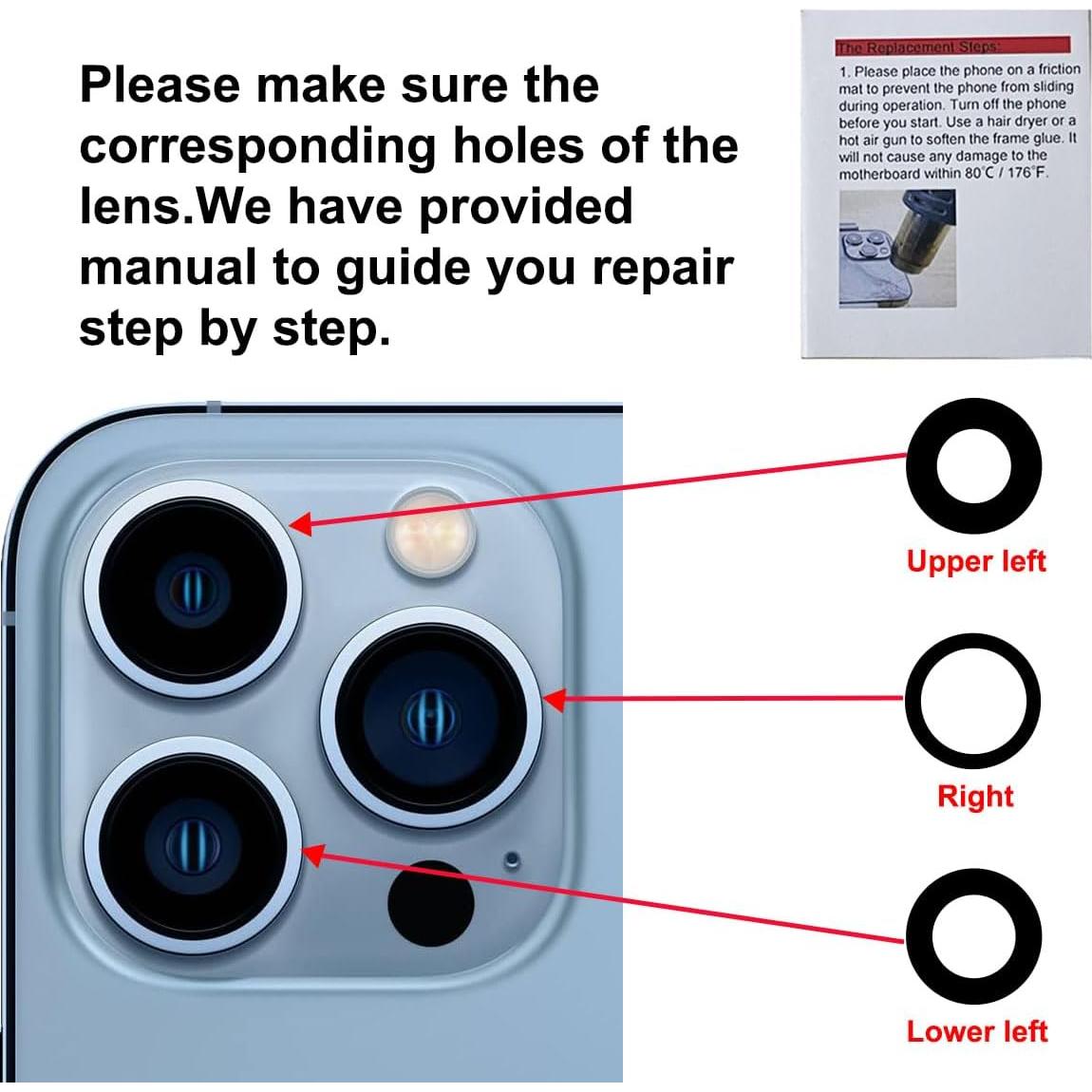 Please make sure the corresponding holes of the lens.We have provided manual to guide you repair step by step.

The Replacement Steps:

1. Please place the phone on a friction mat to prevent the phone from sliding during operation. Turn off the phone before you start. Use a hair dryer or a hot air gun to soften the frame glue. It will not cause any damage to the motherboard within 80°C / 176°F.

Upper left

Right

Lower left