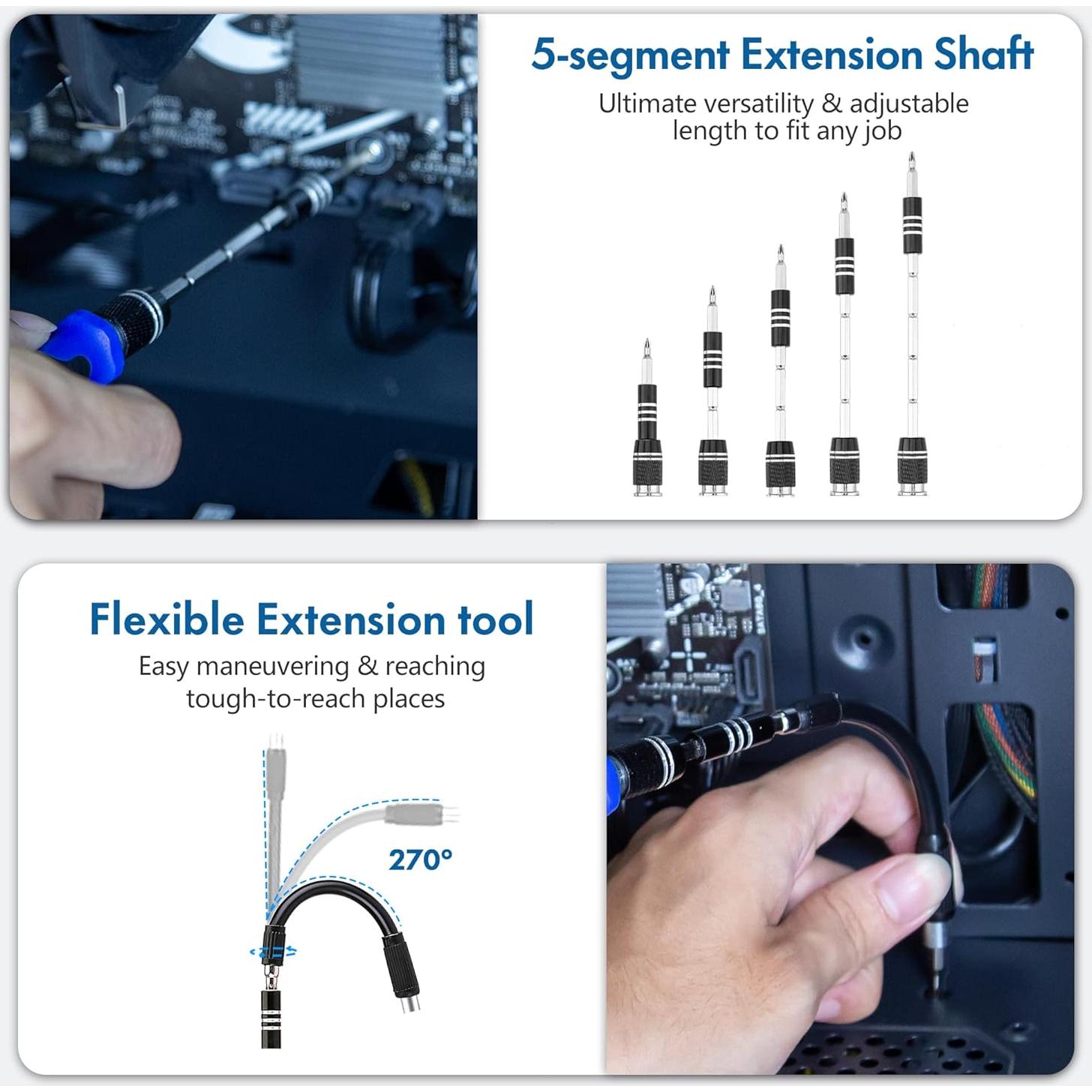 5-segment Extension Shaft

Ultimate versatility & adjustable length to fit any job

Flexible Extension tool

Easy maneuvering & reaching tough-to-reach places

270°