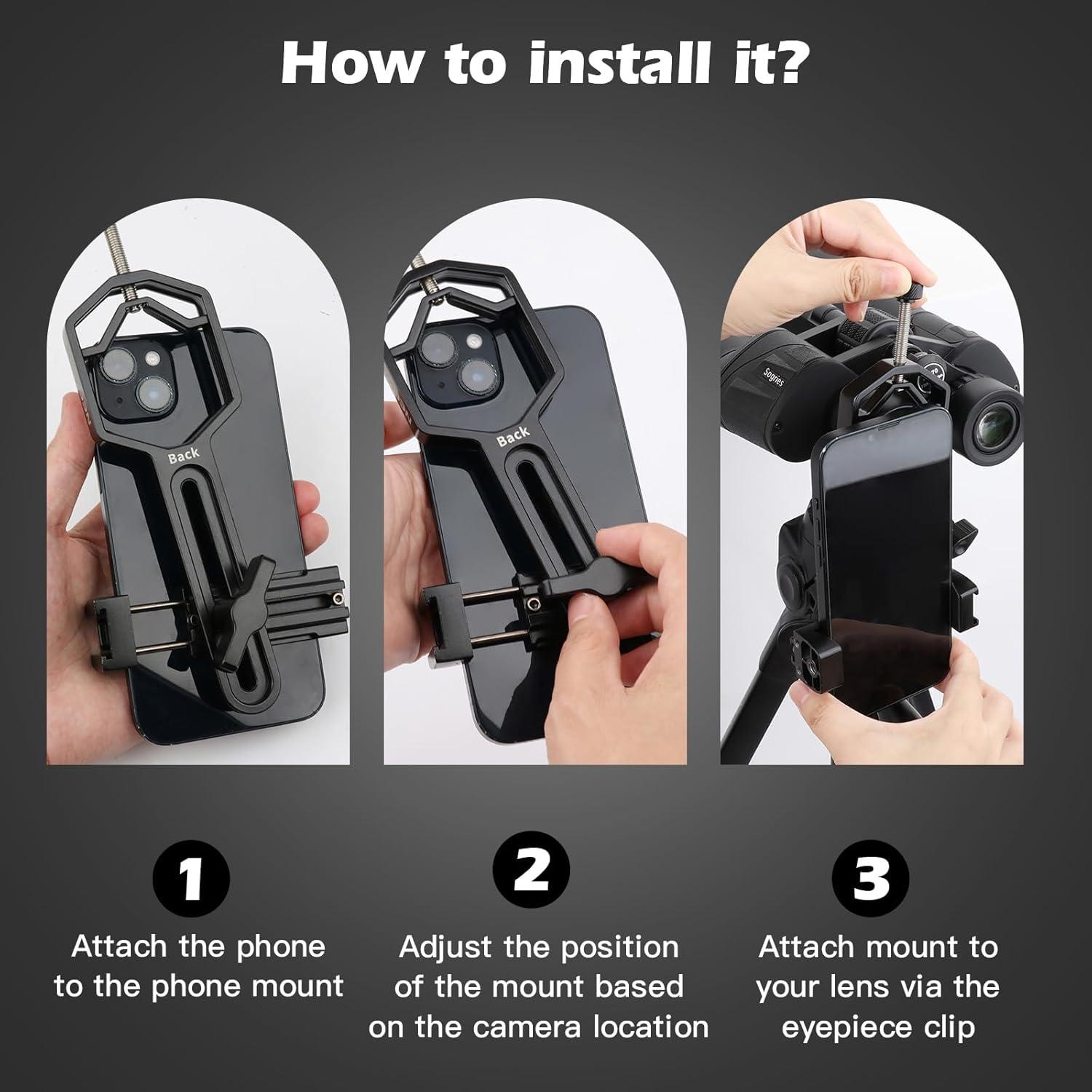 How to install it?

Back

Back

Sogries

1
Attach the phone to the phone mount

2
Adjust the position of the mount based on the camera location

3
Attach mount to your lens via the eyepiece clip