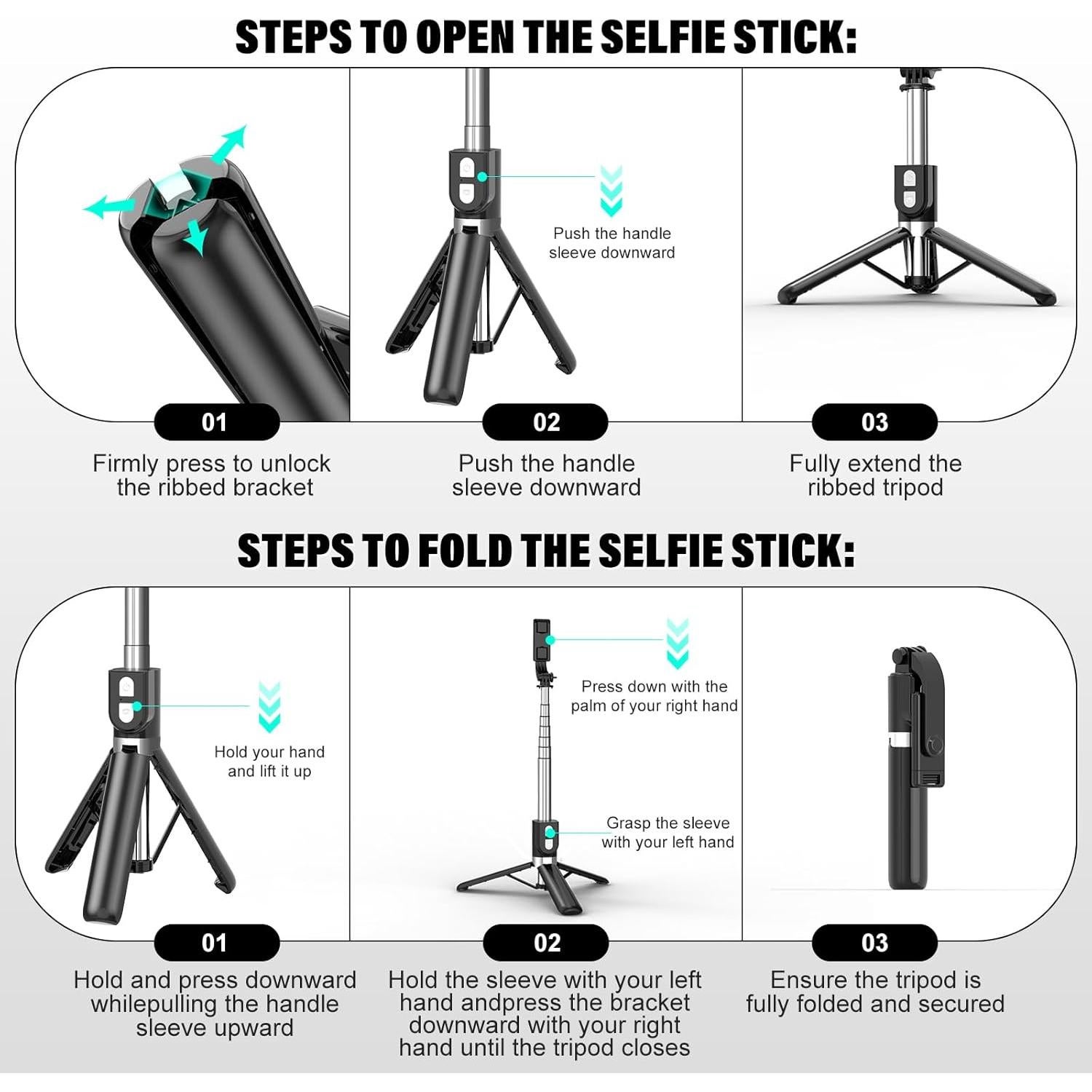 STEPS TO OPEN THE SELFIE STICK:

Push the handle sleeve downward

01

Firmly press to unlock the ribbed bracket

02

Push the handle sleeve downward

03

Fully extend the ribbed tripod

STEPS TO FOLD THE SELFIE STICK:

Hold your hand and lift it up

Press down with the palm of your right hand

Grasp the sleeve with your left hand

01

Hold and press downward whilepulling the handle sleeve upward

02

Hold the sleeve with your left hand andpress the bracket downward with your right hand until the tripod closes

03

Ensure the tripod is fully folded and secured