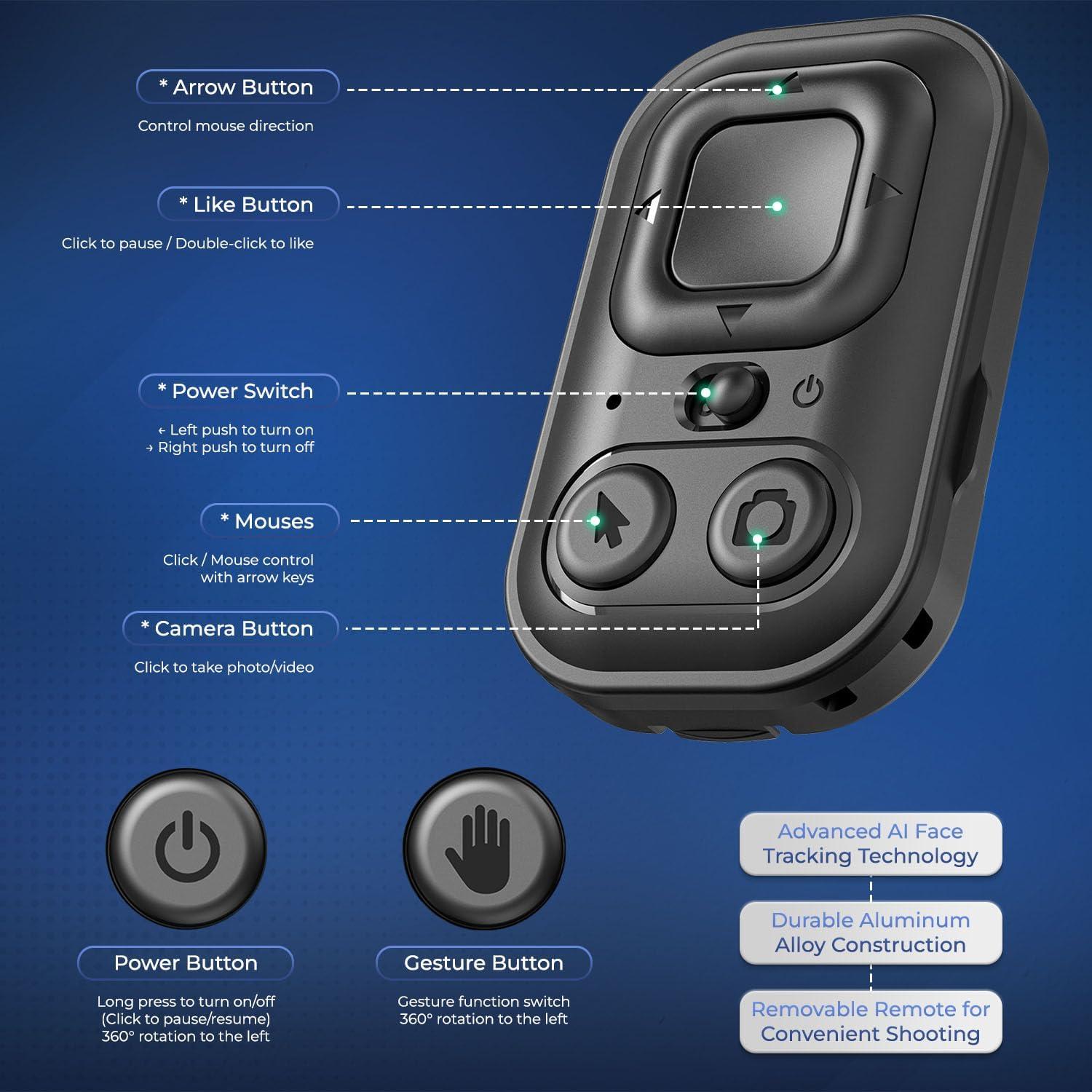 * Arrow Button

Control mouse direction

* Like Button

Click to pause / Double-click to like

* Power Switch

← Left push to turn on
→ Right push to turn off

* Mouses

Click / Mouse control with arrow keys

* Camera Button

Click to take photo/video

Power Button

Long press to turn on/off (Click to pause/resume) 360° rotation to the left

Gesture Button

Gesture function switch 360° rotation to the left

Advanced AI Face Tracking Technology

Durable Aluminum Alloy Construction

Removable Remote for Convenient Shooting