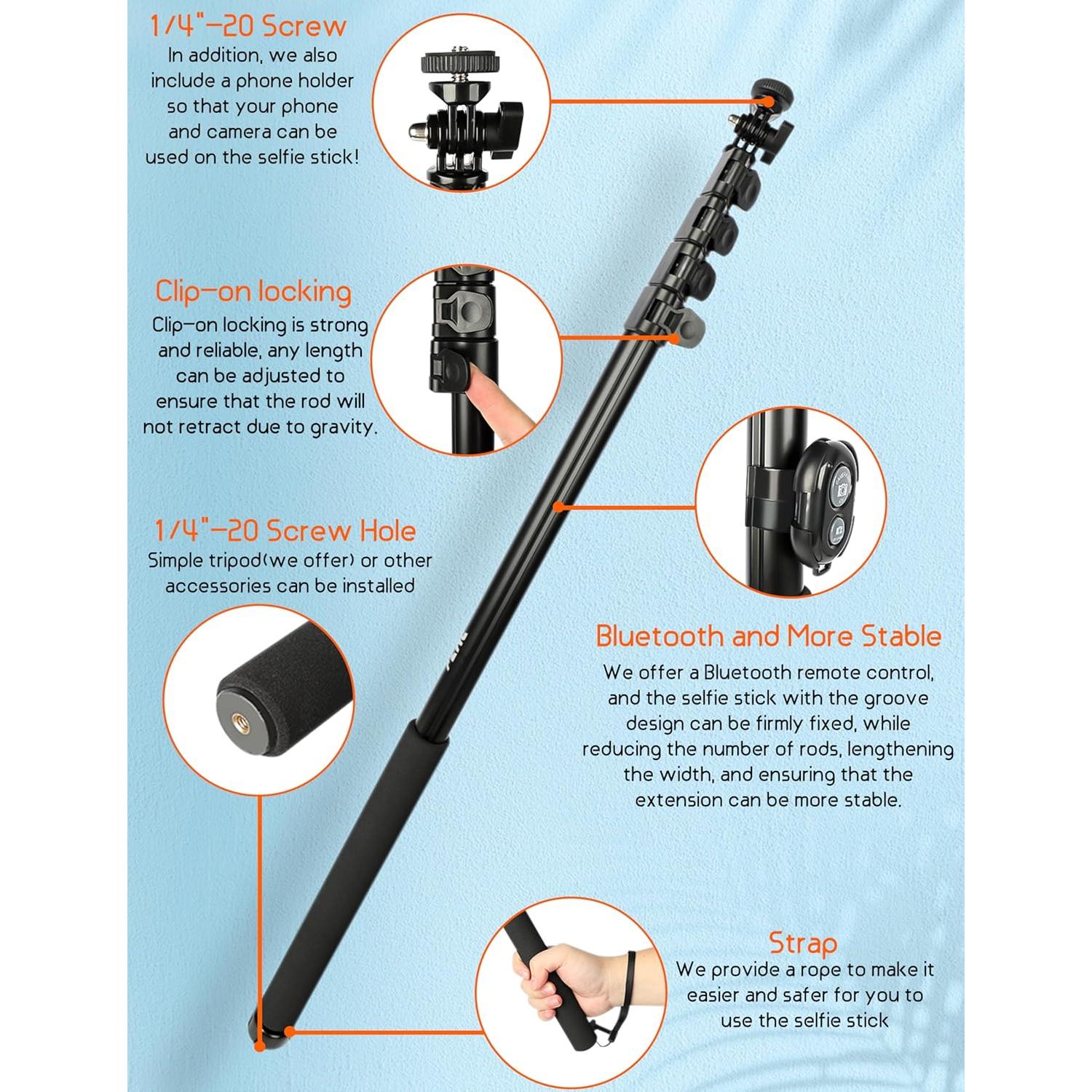 1/4"-20 Screw
In addition, we also include a phone holder so that your phone and camera can be used on the selfie stick!

Clip-on locking
Clip-on locking is strong and reliable, any length can be adjusted to ensure that the rod will not retract due to gravity.

1/4"-20 Screw Hole
Simple tripod(we offer) or other accessories can be installed

Bluetooth and More Stable
We offer a Bluetooth remote control, and the selfie stick with the groove design can be firmly fixed, while reducing the number of rods, lengthening the width, and ensuring that the extension can be more stable.

Strap
We provide a rope to make it easier and safer for you to use the selfie stick