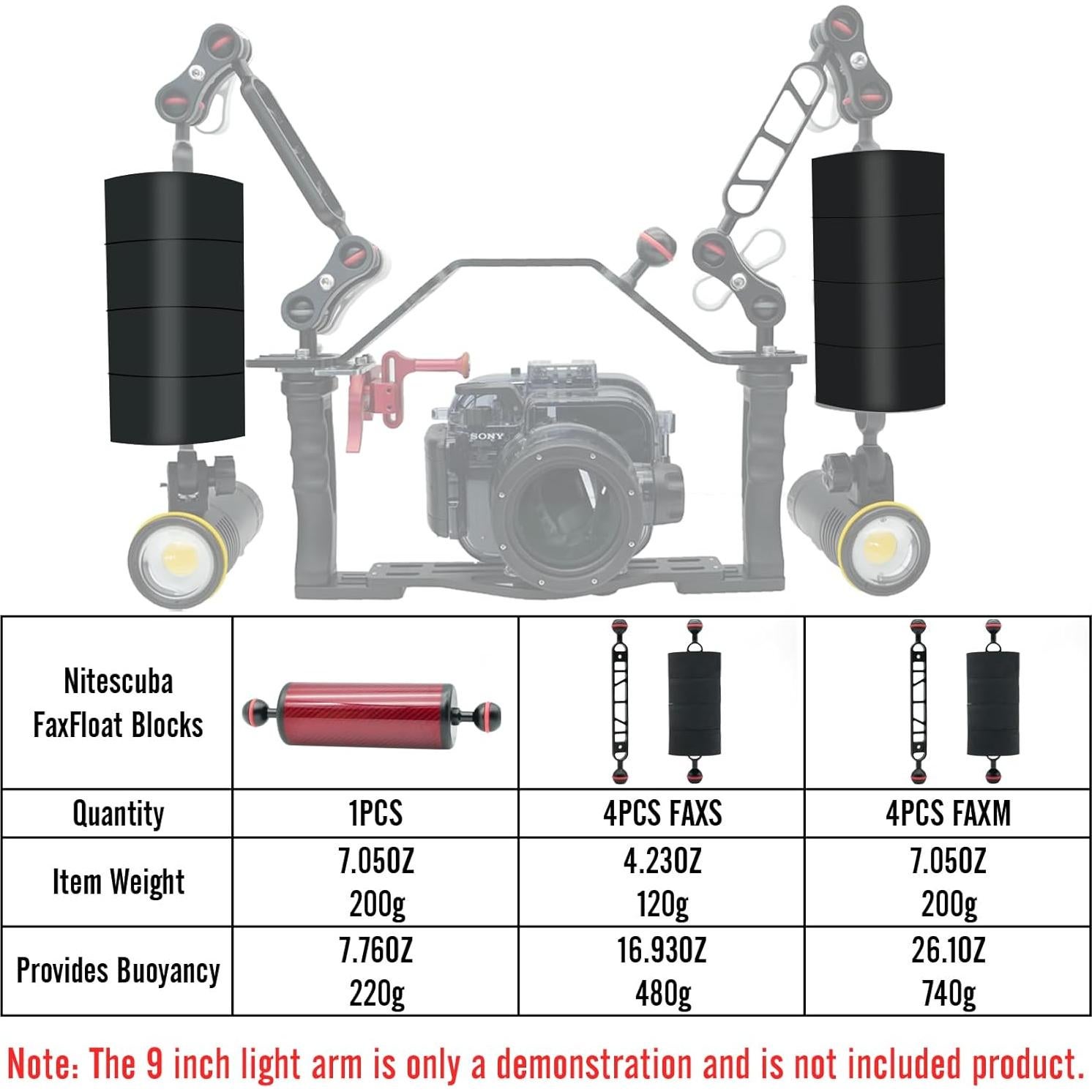 SONY

| Nitescuba FaxFloat Blocks | | | |
|---|---|---|---|
| Quantity | 1PCS | 4PCS FAXS | 4PCS FAXM |
| Item Weight | 7.05OZ 200g | 4.23OZ 120g | 7.05OZ 200g |
| Provides Buoyancy | 7.76OZ 220g | 16.93OZ 480g | 26.1OZ 740g |

Note: The 9 inch light arm is only a demonstration and is not included product.