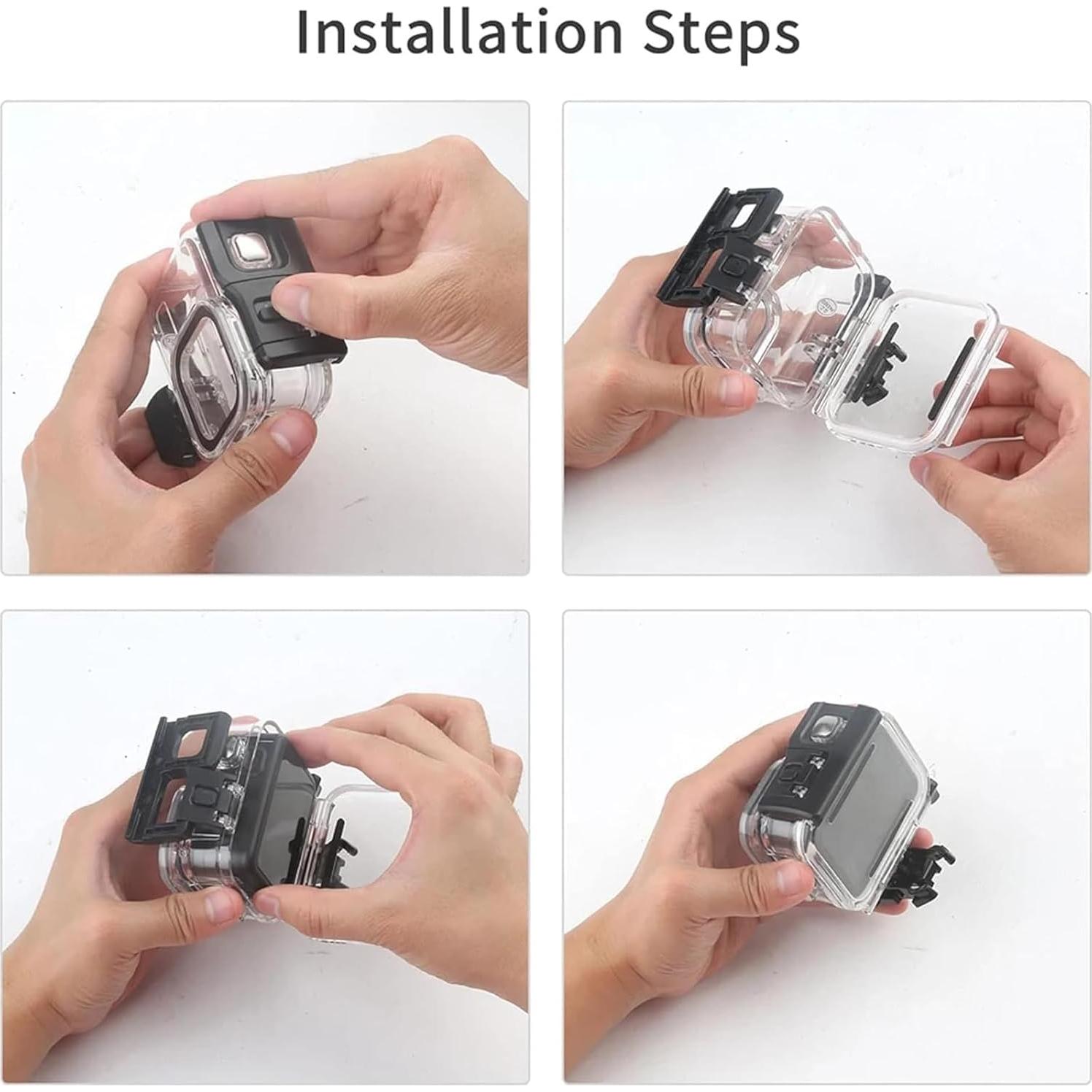 Installation Steps