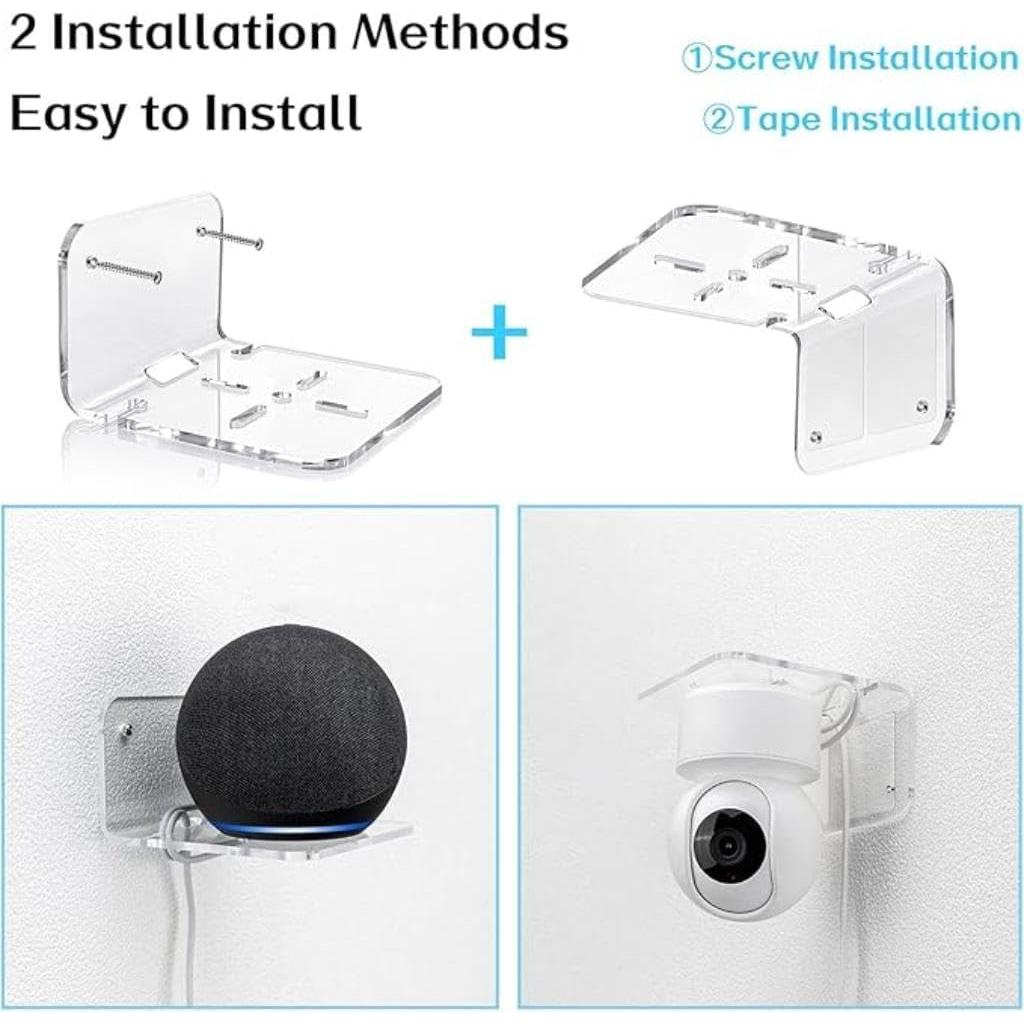 2 Installation Methods
Easy to Install

①Screw Installation
②Tape Installation

+