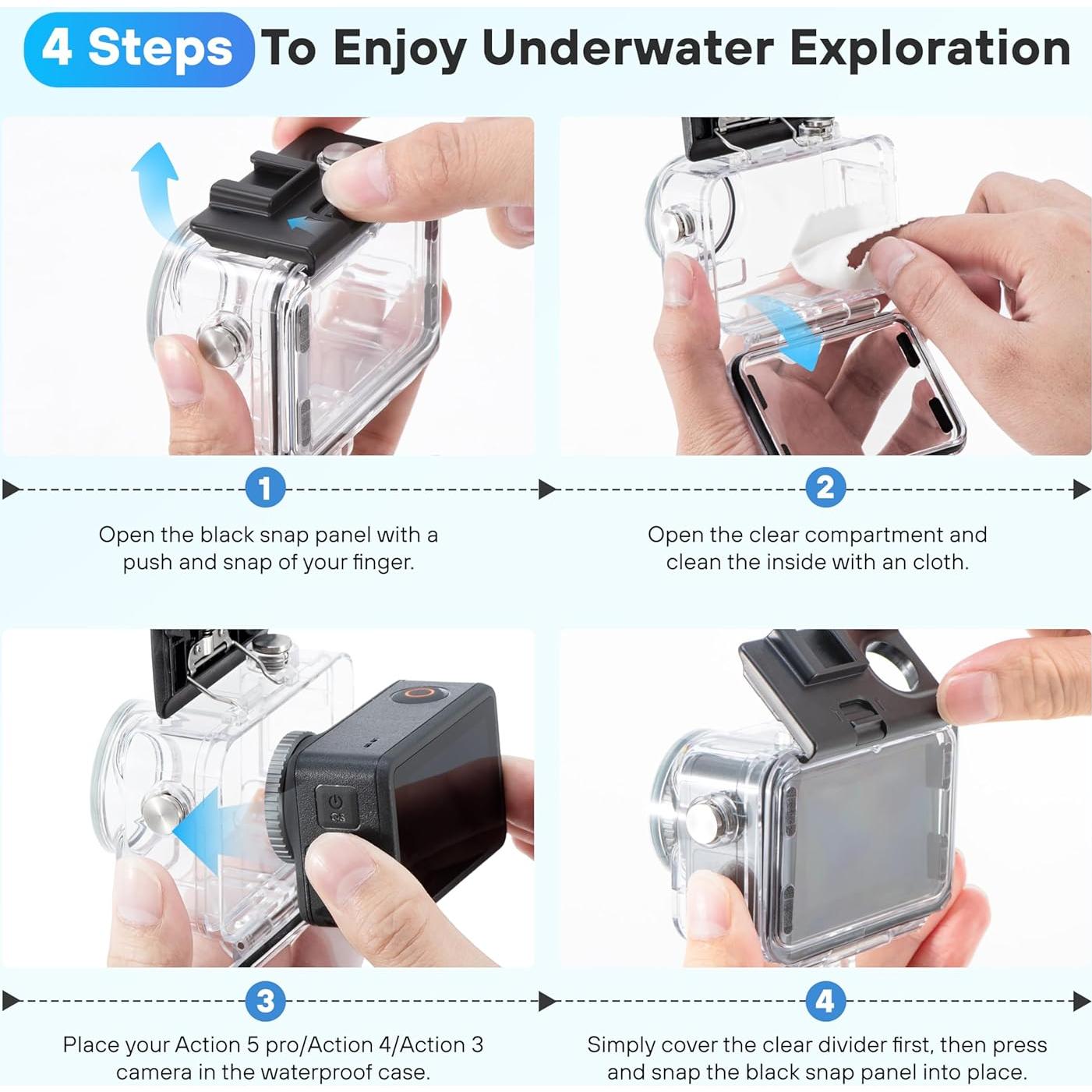 4 Steps To Enjoy Underwater Exploration

1

Open the black snap panel with a push and snap of your finger.

2

Open the clear compartment and clean the inside with an cloth.

QS

3

Place your Action 5 pro/Action 4/Action 3 camera in the waterproof case.

4

Simply cover the clear divider first, then press and snap the black snap panel into place.