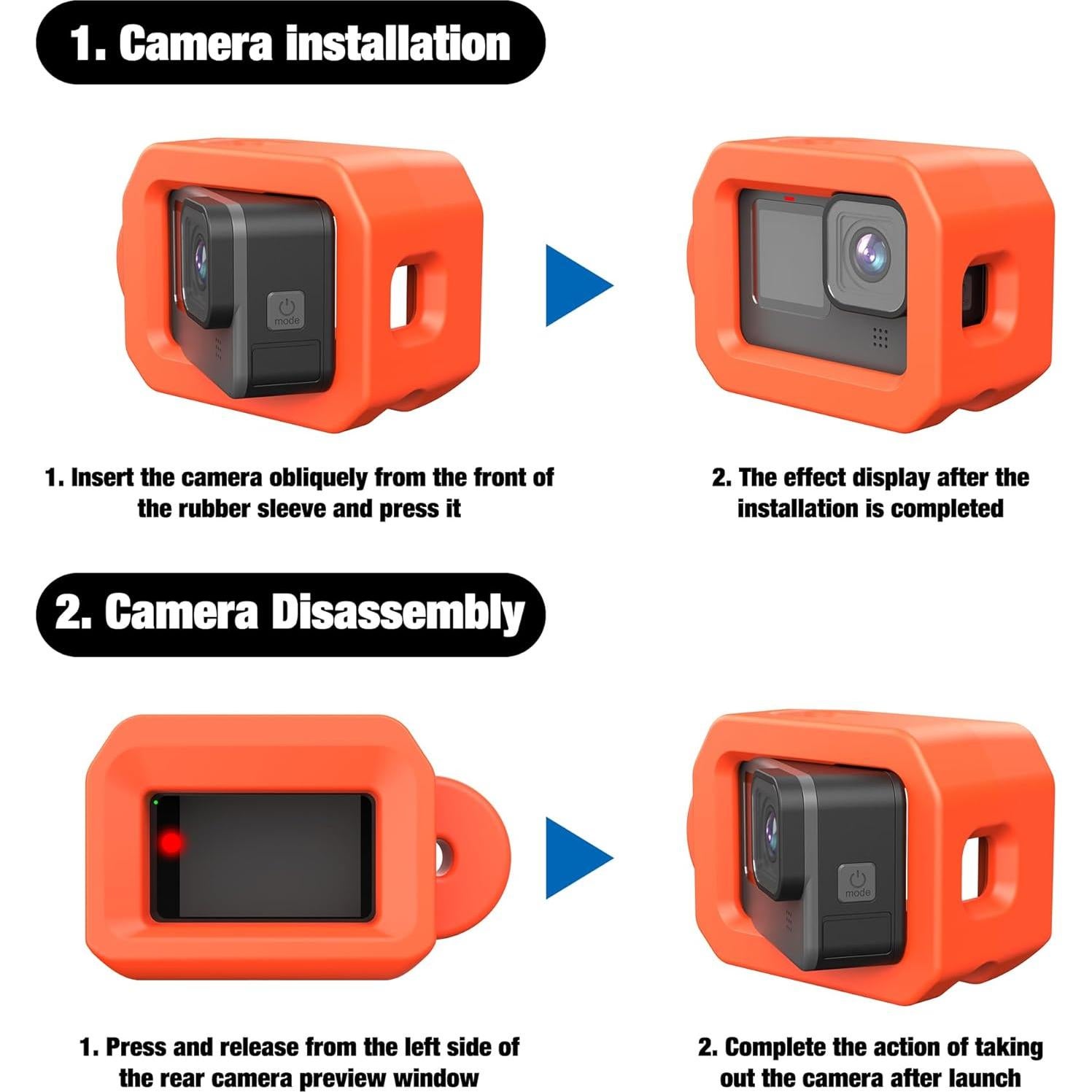 1. Camera installation

mode

1. Insert the camera obliquely from the front of the rubber sleeve and press it

2. The effect display after the installation is completed

2. Camera Disassembly

mode

1. Press and release from the left side of the rear camera preview window

2. Complete the action of taking out the camera after launch