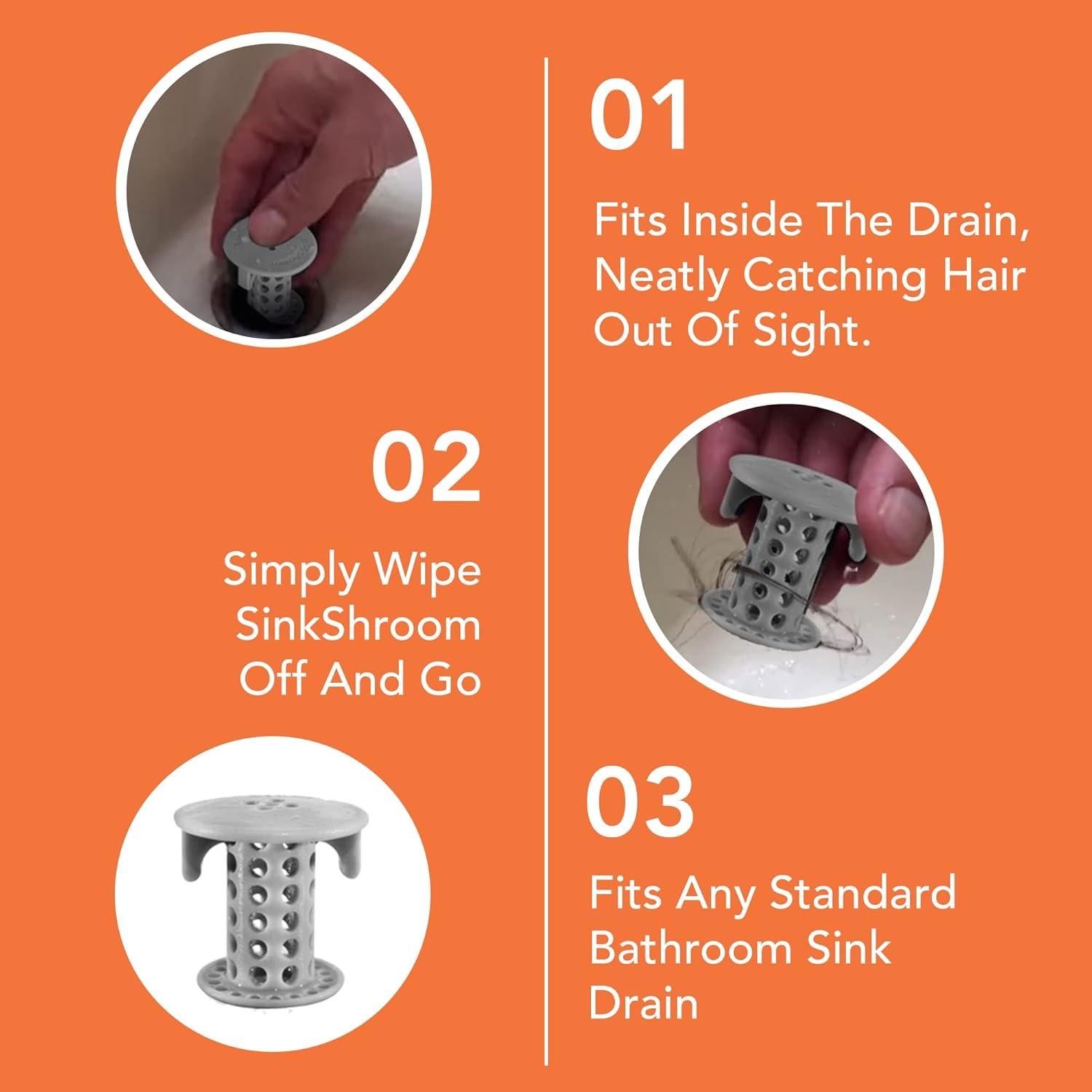 01

Fits Inside The Drain, Neatly Catching Hair Out Of Sight.

02

Simply Wipe SinkShroom Off And Go

03

Fits Any Standard Bathroom Sink Drain