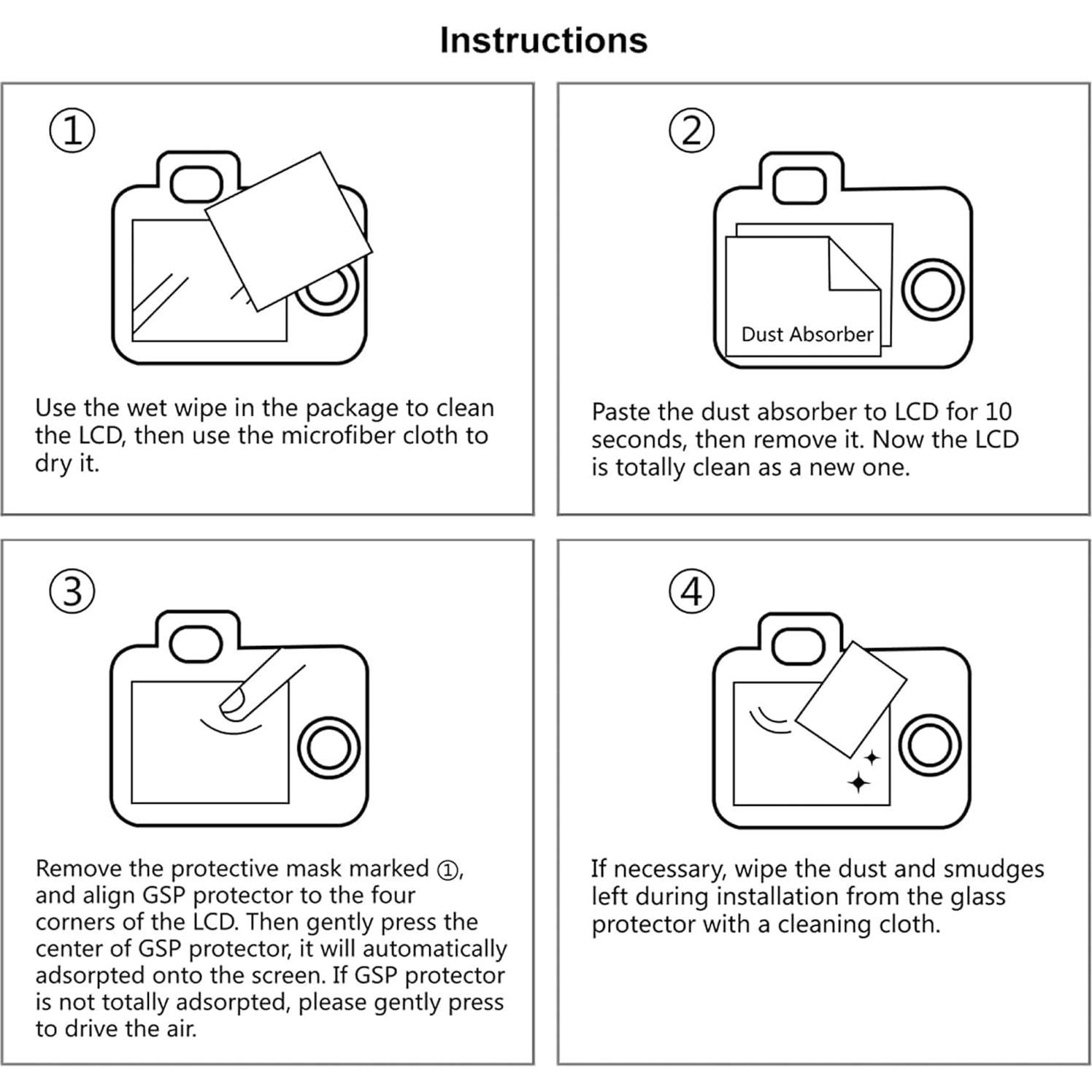 Instructions

①

Use the wet wipe in the package to clean the LCD, then use the microfiber cloth to dry it.

②

Dust Absorber

Paste the dust absorber to LCD for 10 seconds, then remove it. Now the LCD is totally clean as a new one.

③

Remove the protective mask marked ①, and align GSP protector to the four corners of the LCD. Then gently press the center of GSP protector, it will automatically adsorpted onto the screen. If GSP protector is not totally adsorpted, please gently press to drive the air.

④

If necessary, wipe the dust and smudges left during installation from the glass protector with a cleaning cloth.