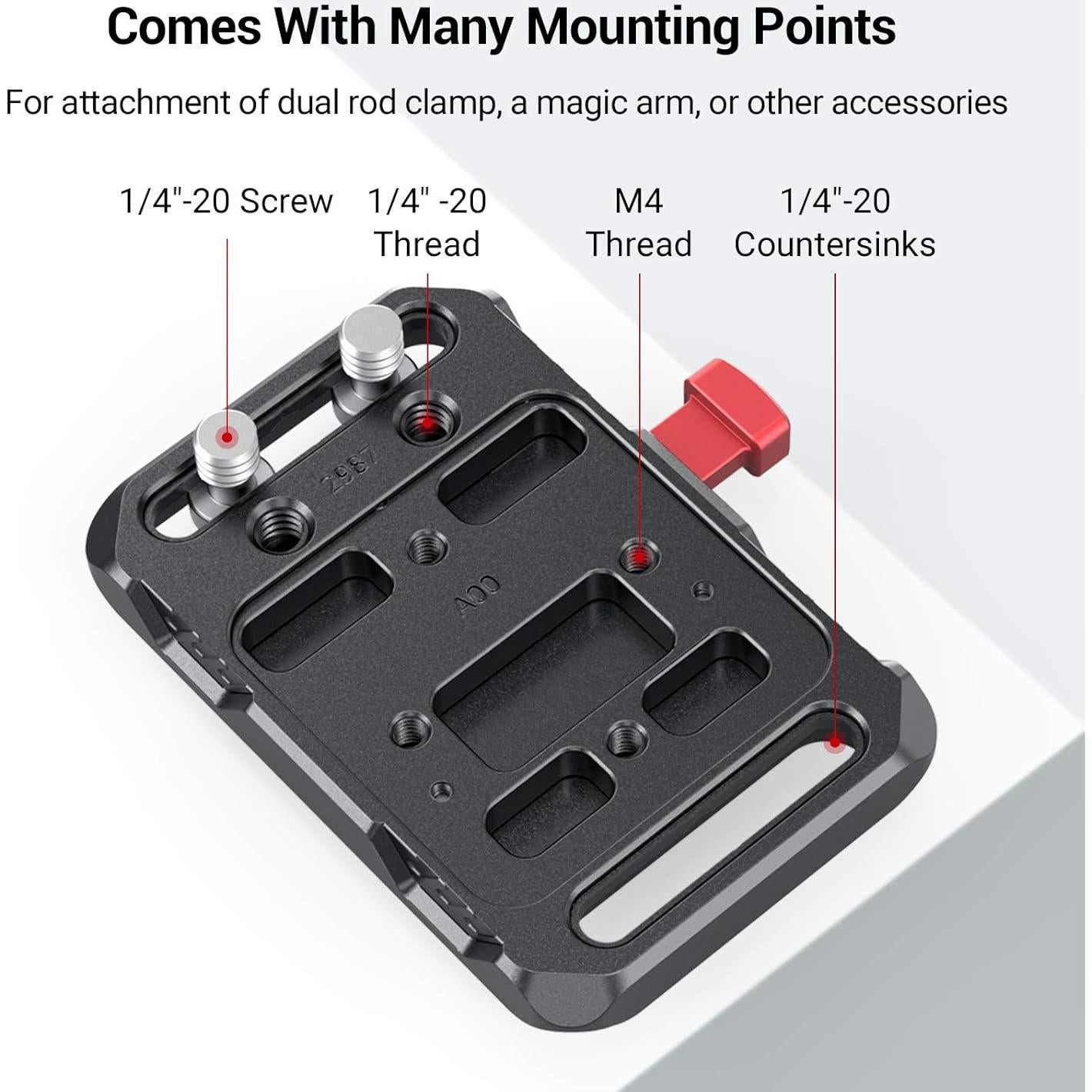 Comes With Many Mounting Points

For attachment of dual rod clamp, a magic arm, or other accessories

1/4"-20 Screw

1/4" -20 Thread

M4 Thread

1/4"-20 Countersinks

2987

A00