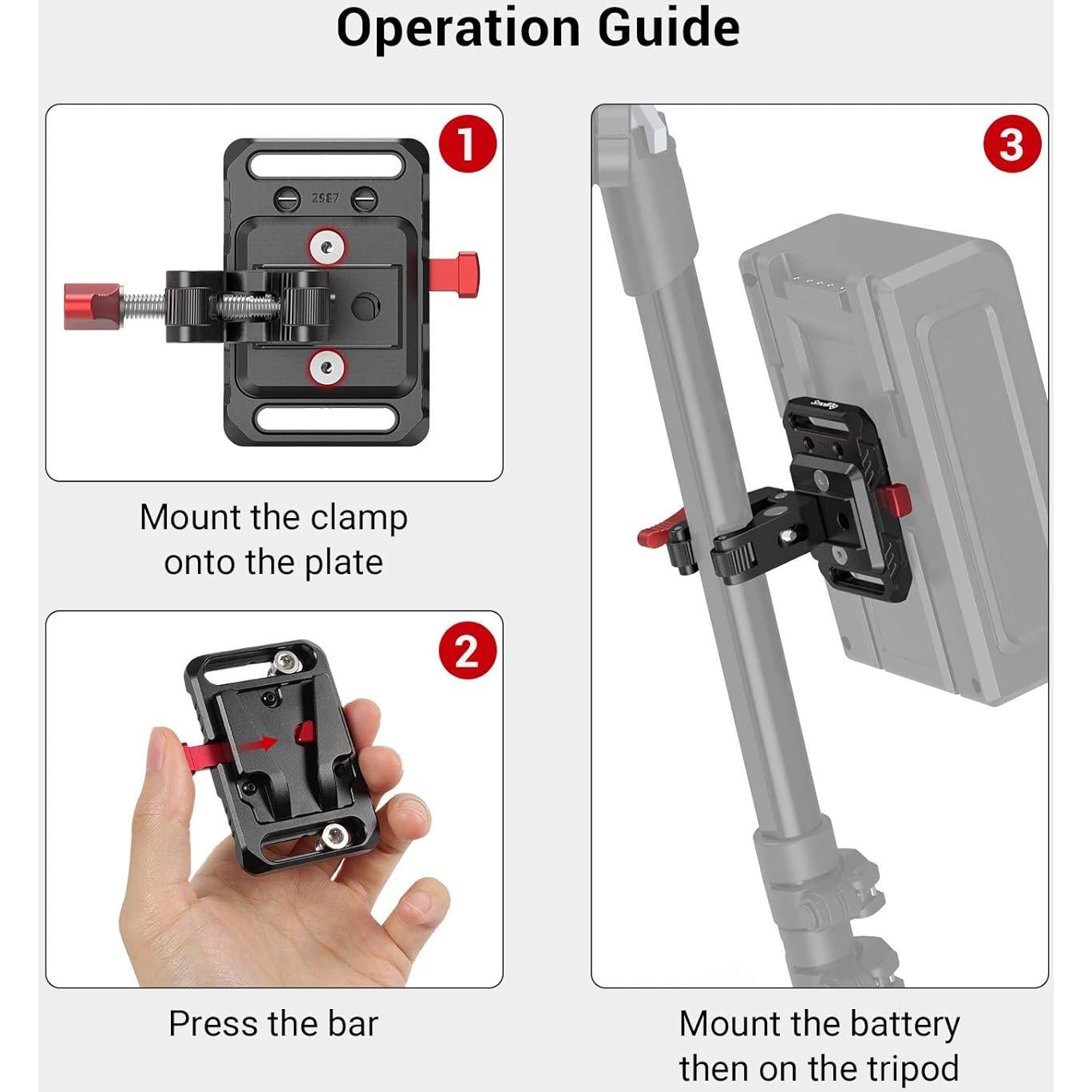 Operation Guide

1

2987

Mount the clamp onto the plate

2

Press the bar

3

SmallRig

Mount the battery then on the tripod