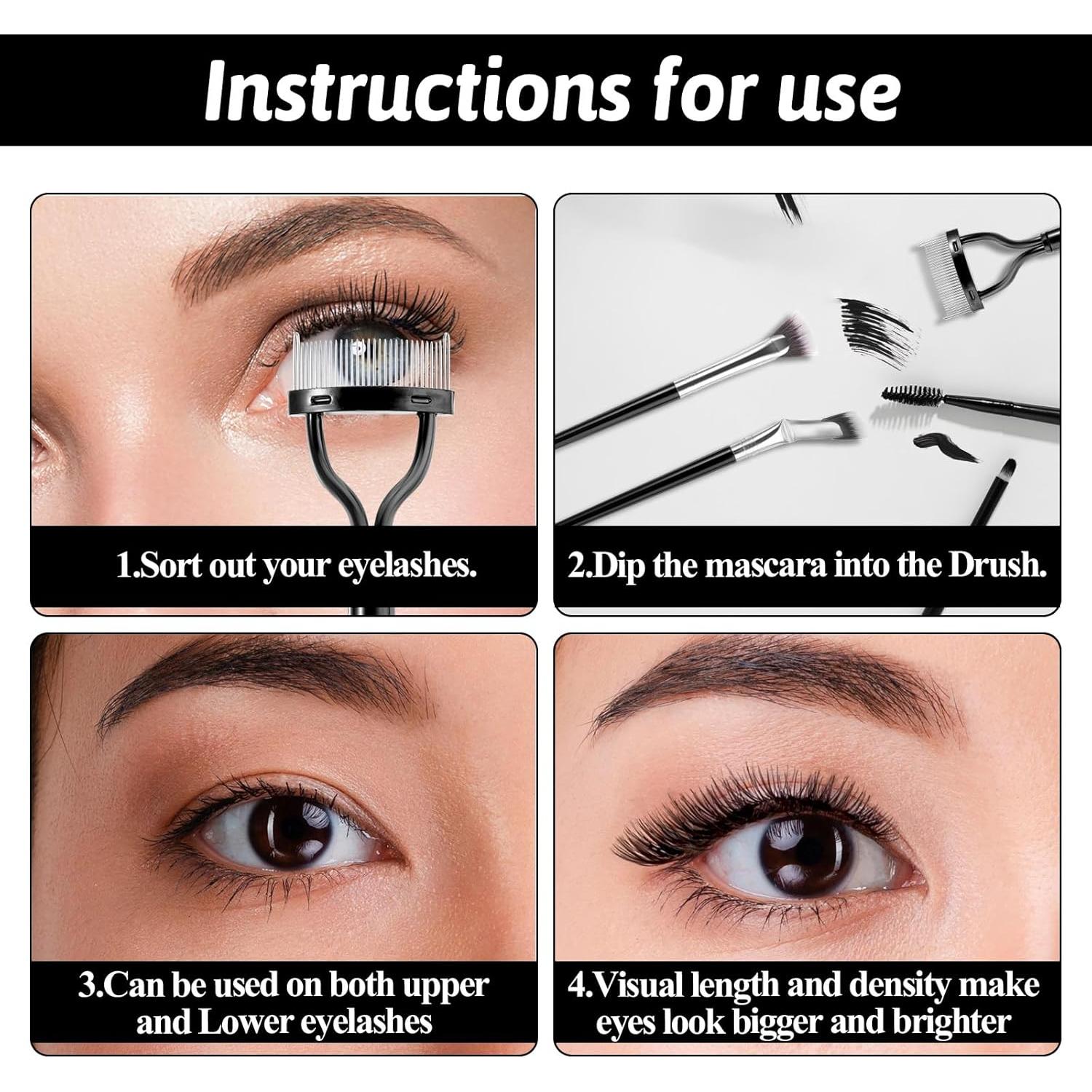 Instructions for use

1.Sort out your eyelashes.

2.Dip the mascara into the Drush.

3.Can be used on both upper and Lower eyelashes

4.Visual length and density make eyes look bigger and brighter