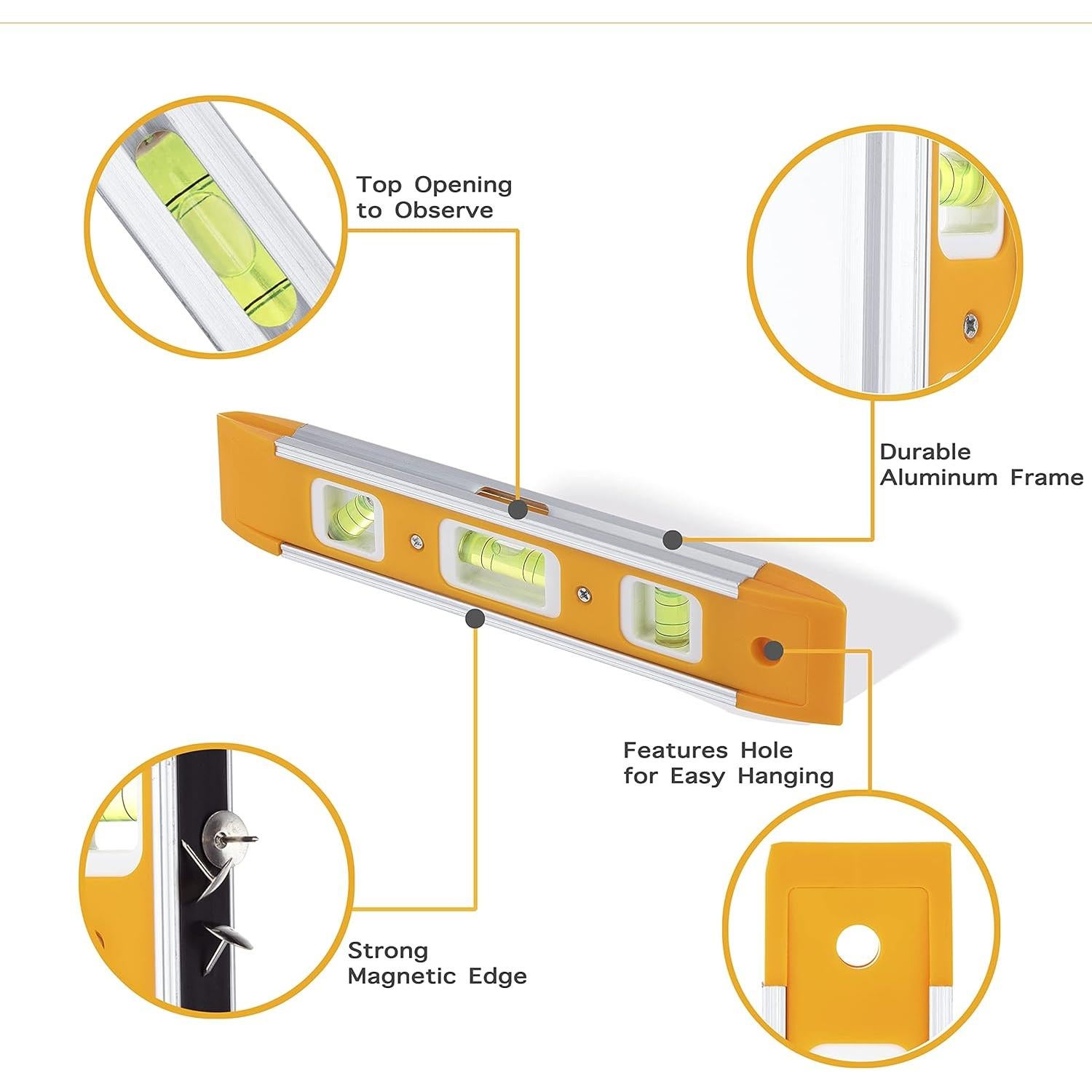 Top Opening to Observe

Durable Aluminum Frame

Features Hole for Easy Hanging

Strong Magnetic Edge