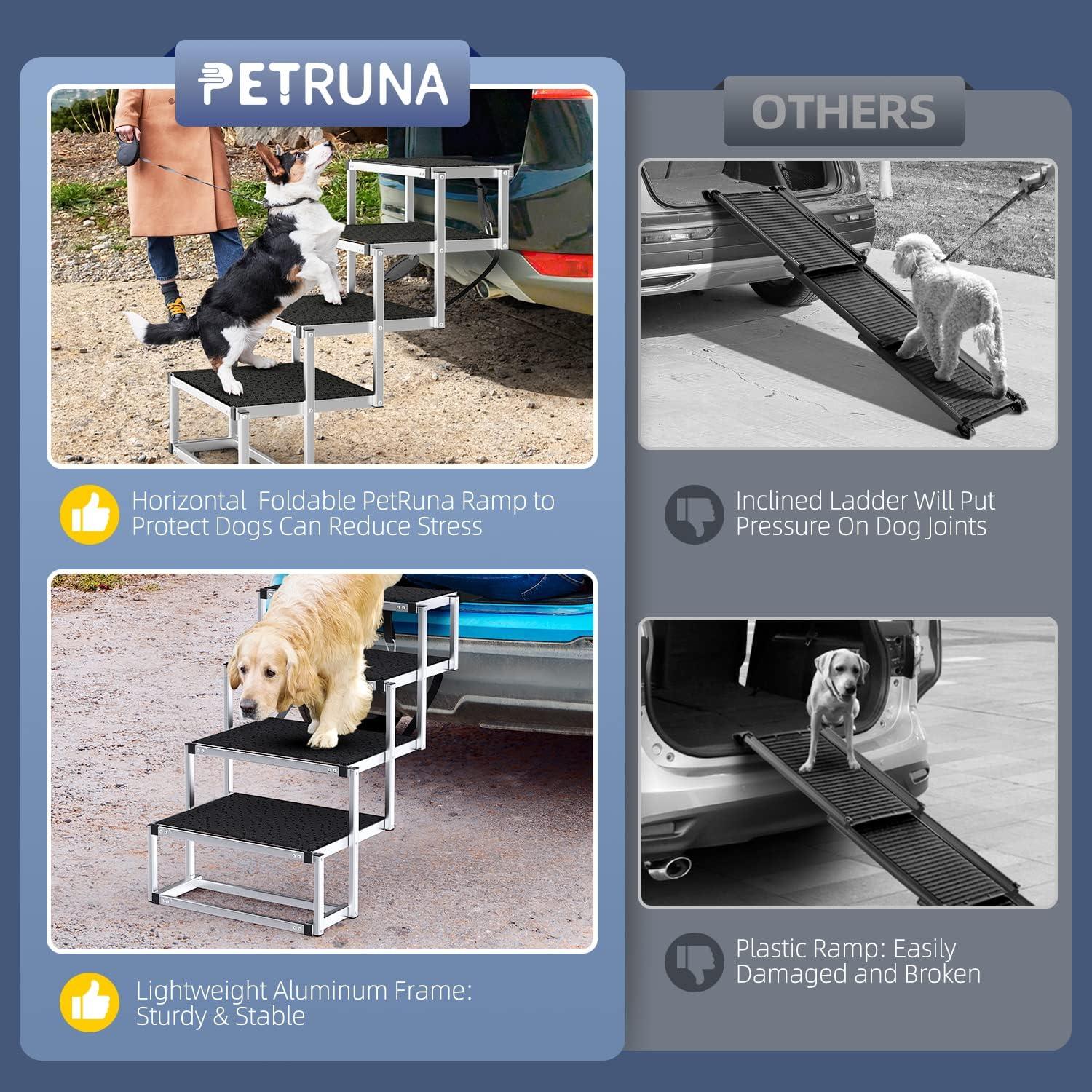 PETRUNA

Horizontal Foldable PetRuna Ramp to Protect Dogs Can Reduce Stress

Lightweight Aluminum Frame: Sturdy & Stable

OTHERS

Inclined Ladder Will Put Pressure On Dog Joints

Plastic Ramp: Easily Damaged and Broken