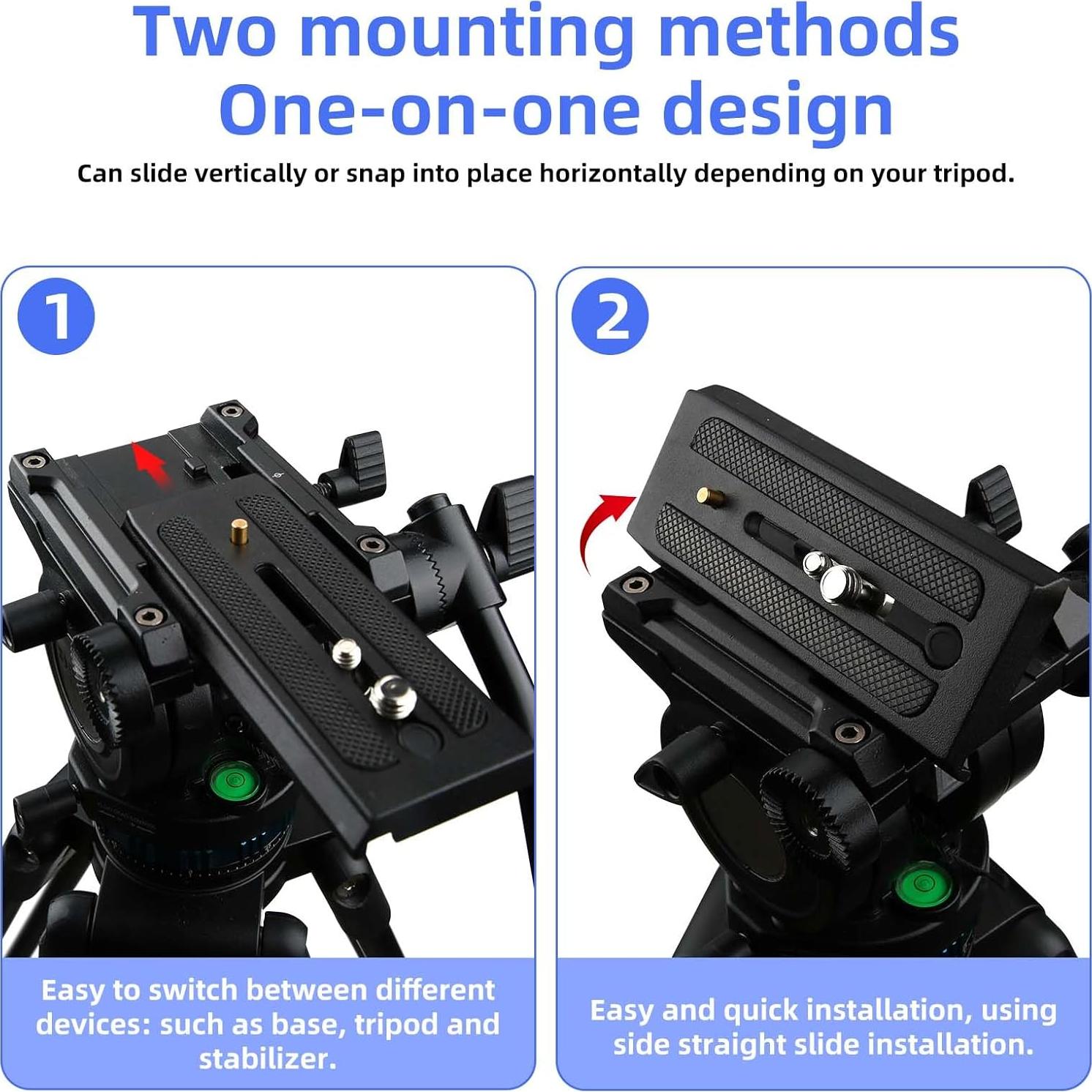 Two mounting methods
One-on-one design

Can slide vertically or snap into place horizontally depending on your tripod.

1

Easy to switch between different devices: such as base, tripod and stabilizer.

2

Easy and quick installation, using side straight slide installation.