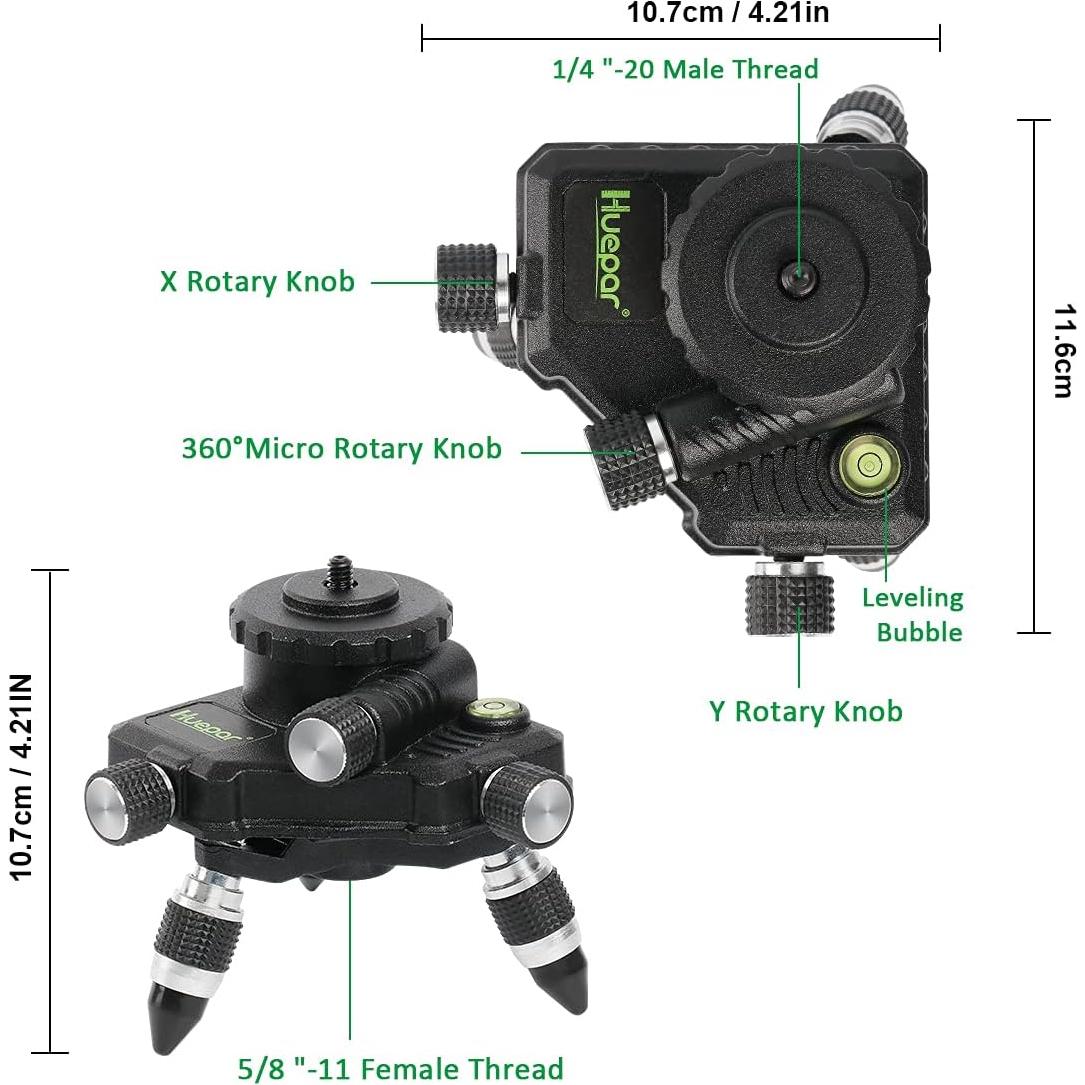 10.7cm / 4.21in

1/4 "-20 Male Thread

Huepar®

X Rotary Knob

11.6cm

360°Micro Rotary Knob

Leveling Bubble

Y Rotary Knob

10.7cm / 4.21IN

Huepar®

5/8 "-11 Female Thread