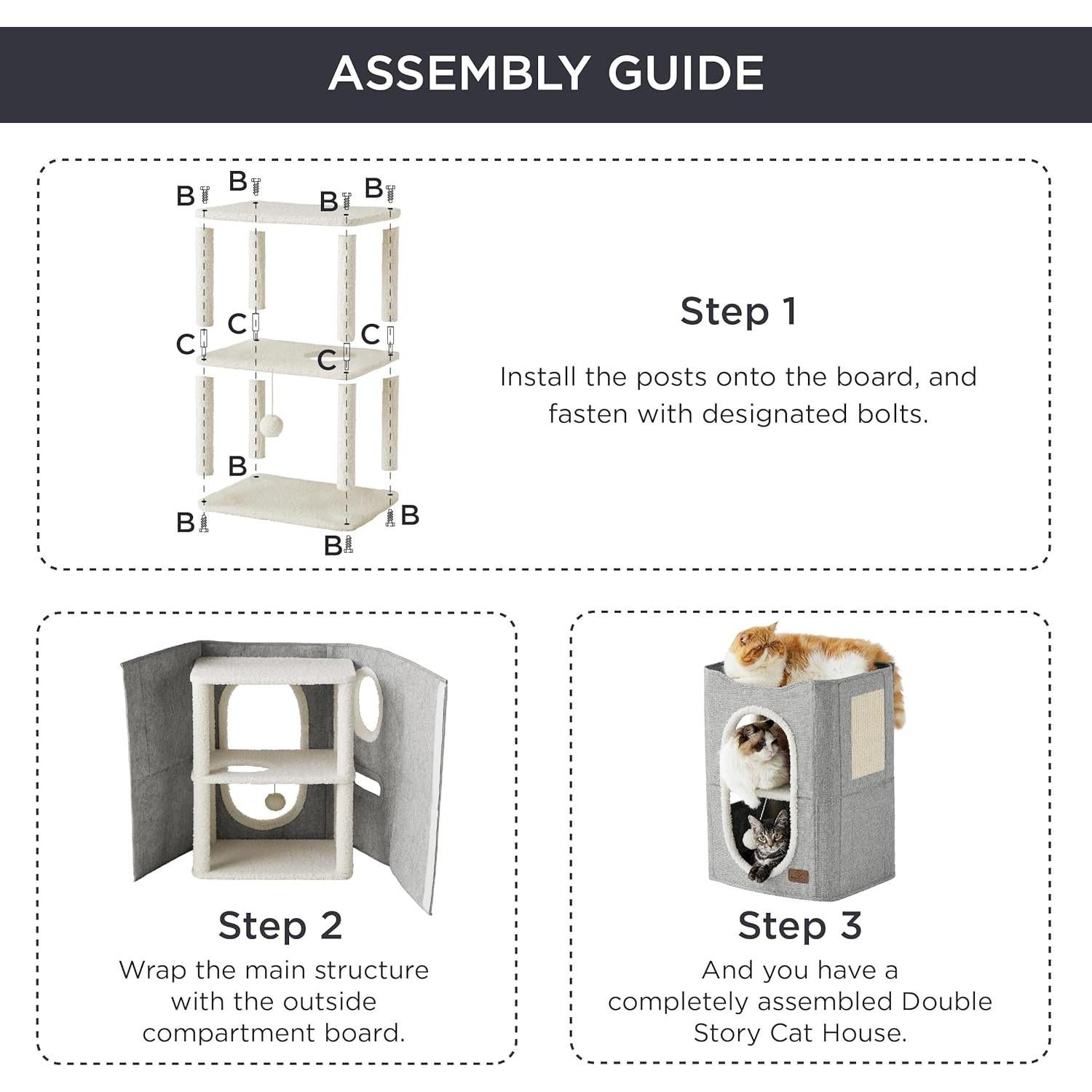 ASSEMBLY GUIDE

B B B B
C C C C
B
B B B

Step 1

Install the posts onto the board, and fasten with designated bolts.

Step 2
Wrap the main structure with the outside compartment board.

Step 3
And you have a completely assembled Double Story Cat House.