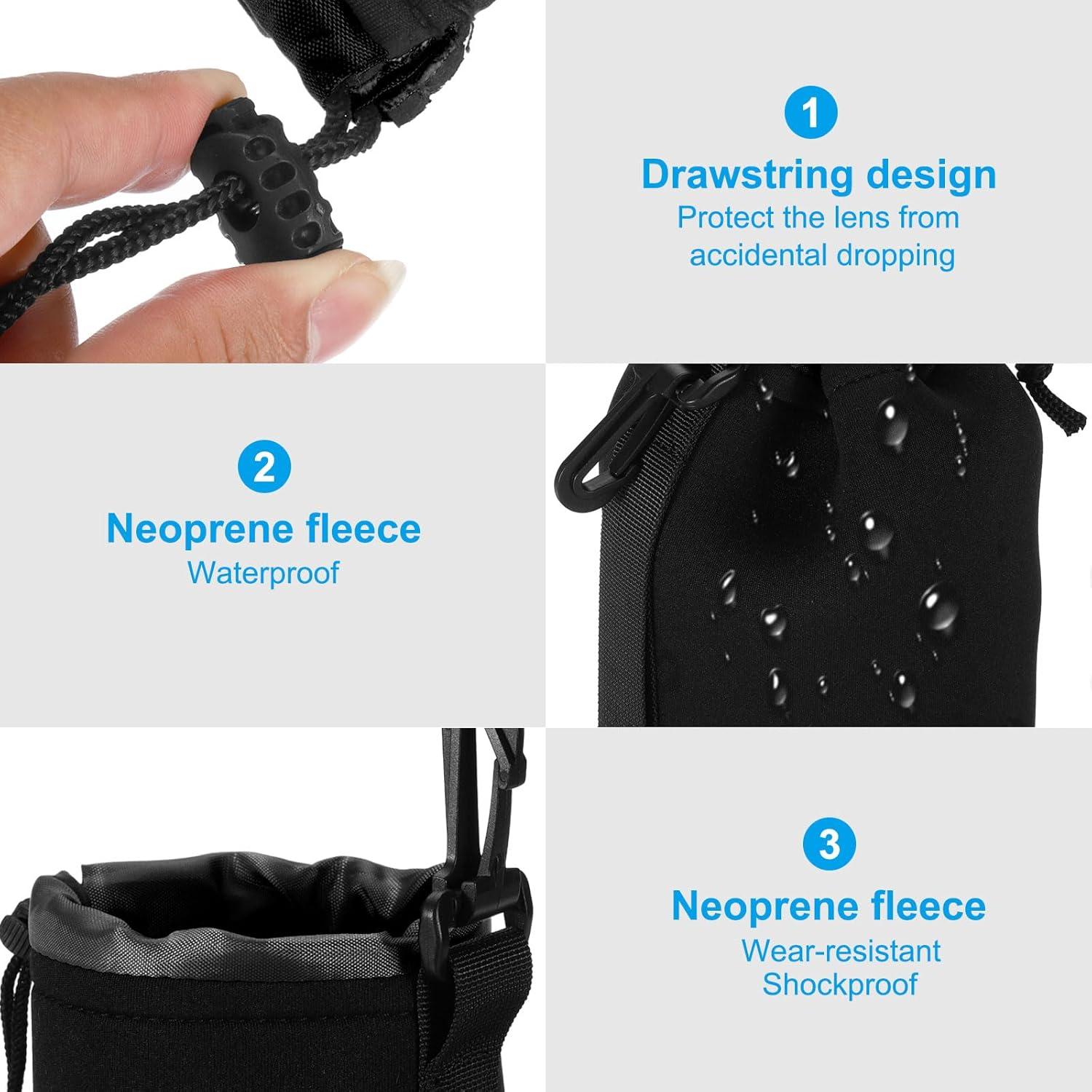 1
Drawstring design
Protect the lens from accidental dropping

2
Neoprene fleece
Waterproof

3
Neoprene fleece
Wear-resistant
Shockproof