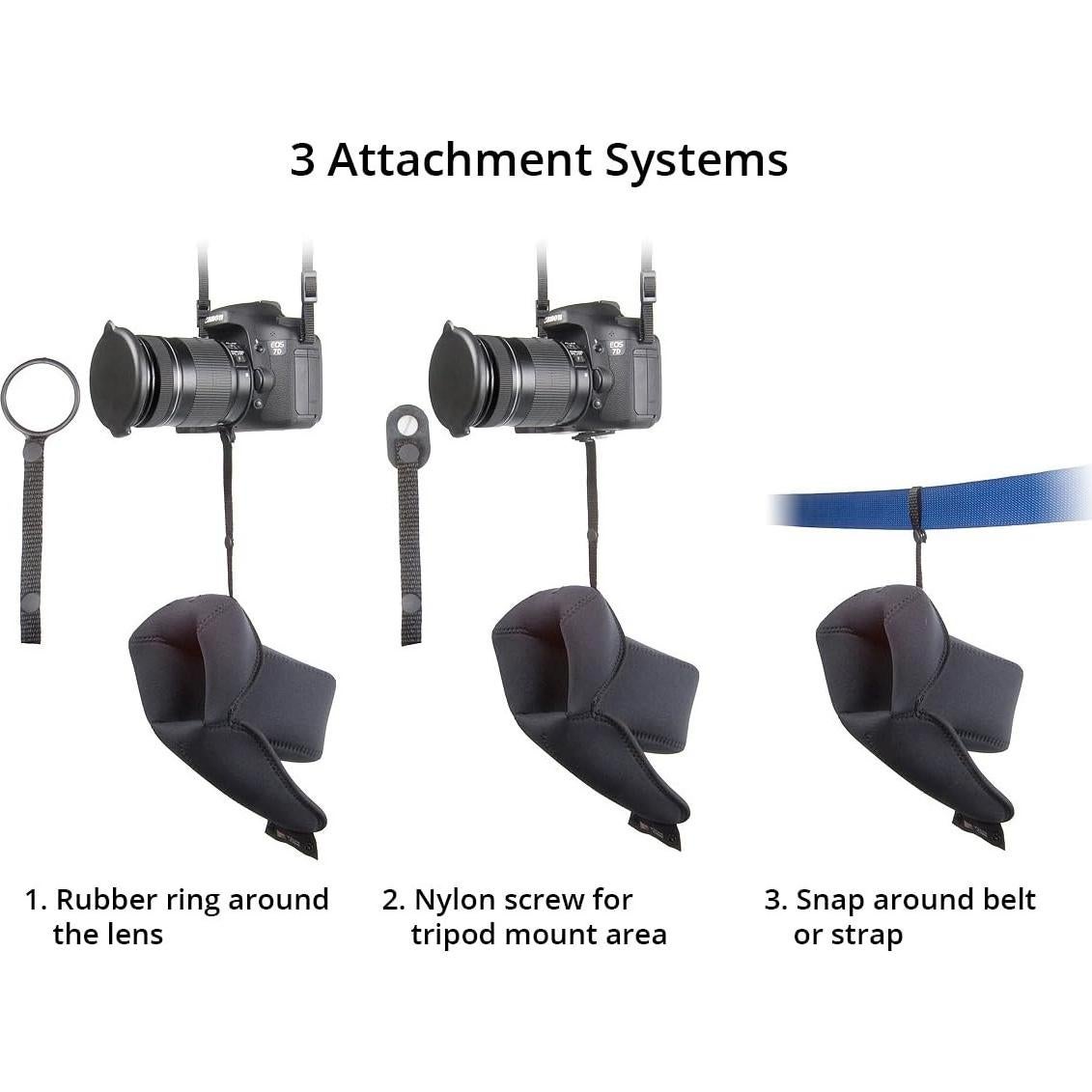 3 Attachment Systems

Canon EOS 7D

Canon EOS 7D

1. Rubber ring around the lens

2. Nylon screw for tripod mount area

3. Snap around belt or strap